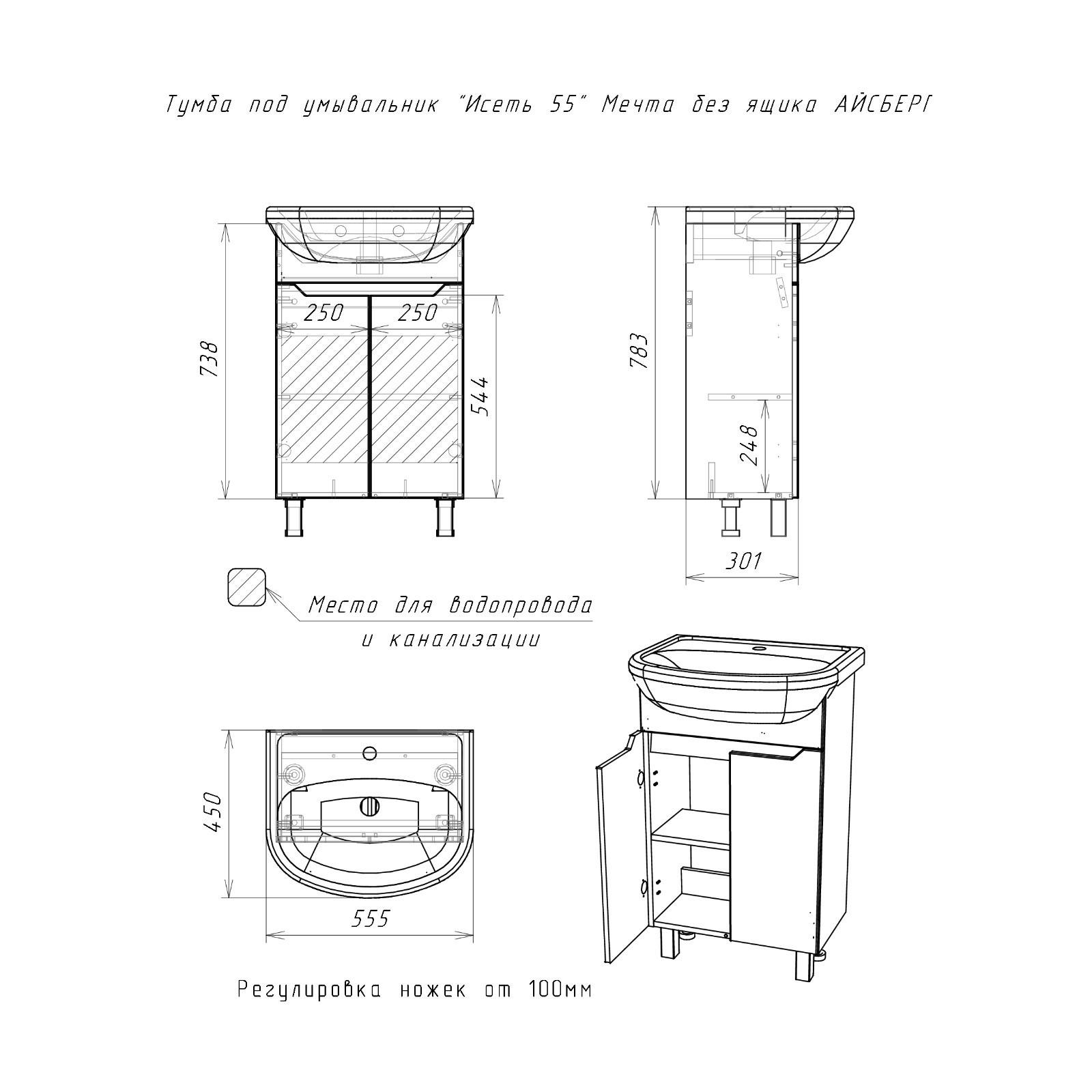 Тумба под умывальник "Исеть 55" Мечта без ящика АЙСБЕРГ

738

250

250

544

783

248

301

Место для водопровода и канализации

450

555

Регулировка ножек от 100мм