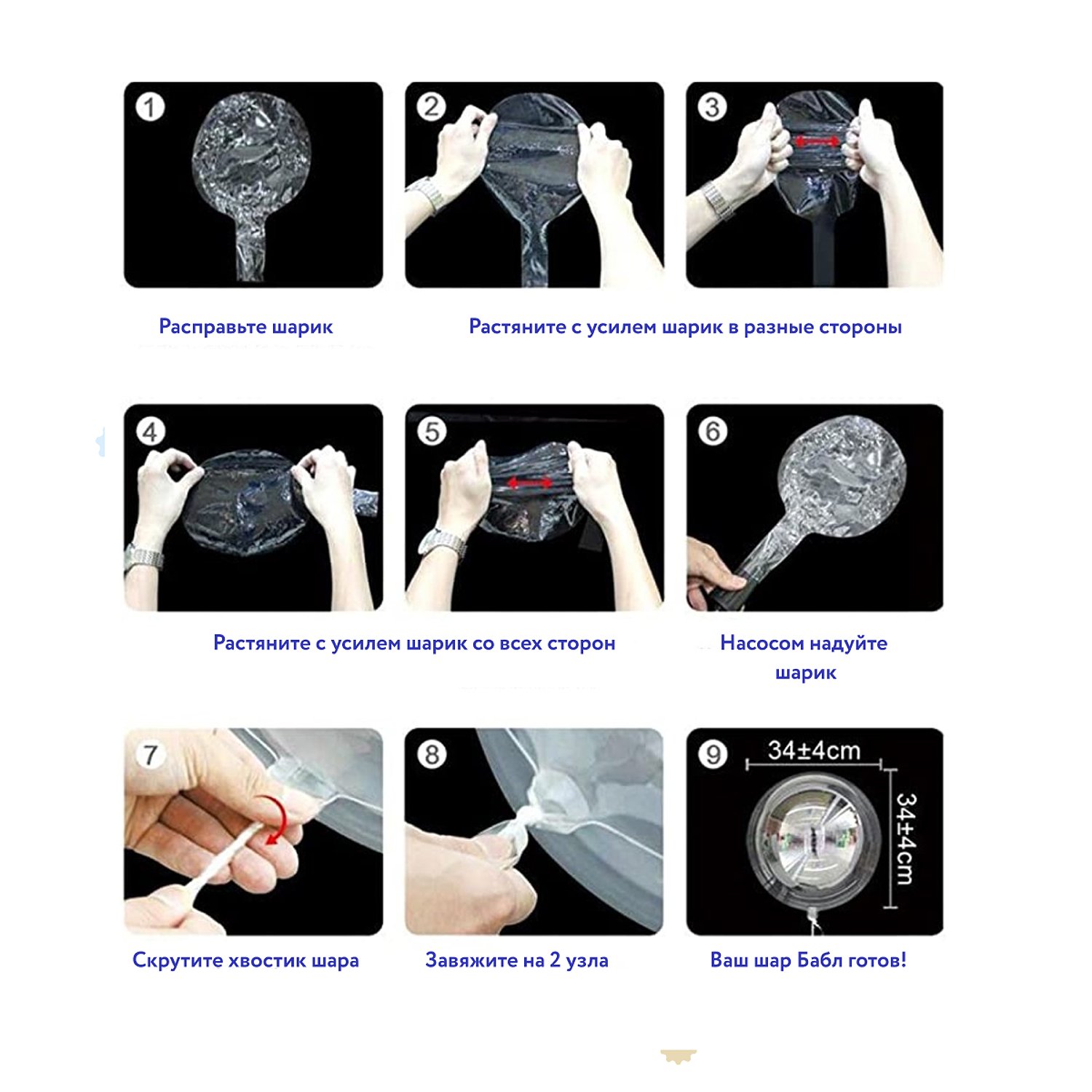 1

2

3

Расправьте шарик

Растяните с усилем шарик в разные стороны

4

5

6

Растяните с усилем шарик со всех сторон

Насосом надуйте шарик

7

8

9

34±4cm

34±4cm

Скрутите хвостик шара

Завяжите на 2 узла

Ваш шар Бабл готов!