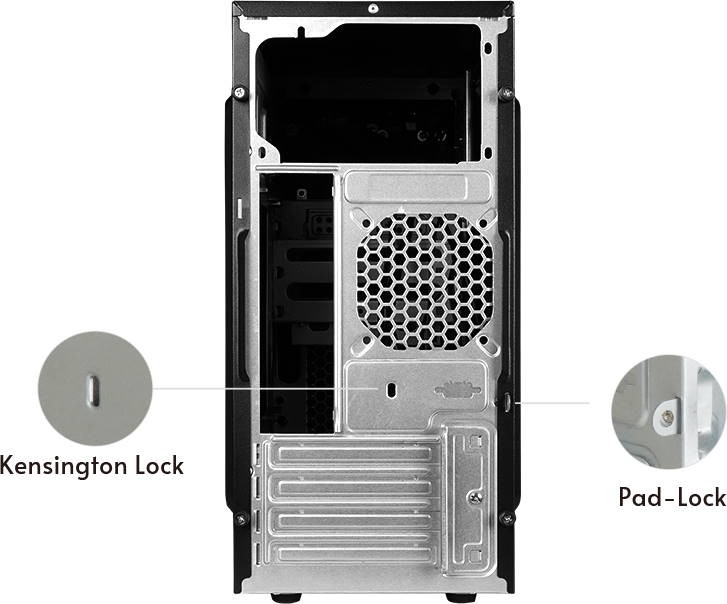 Kensington Lock

Pad-Lock