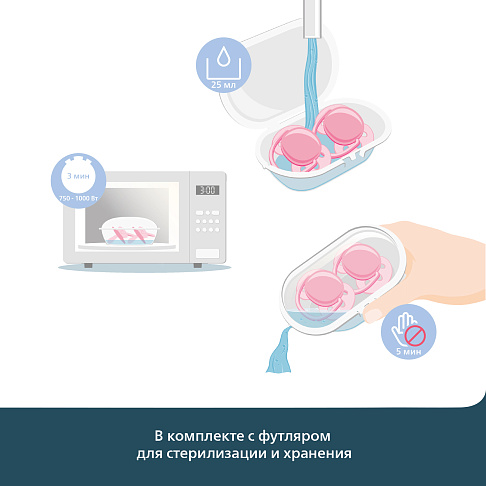 25 мл

3 мин

750 - 1000 Вт

3:00

5 мин

В комплекте с футляром для стерилизации и хранения