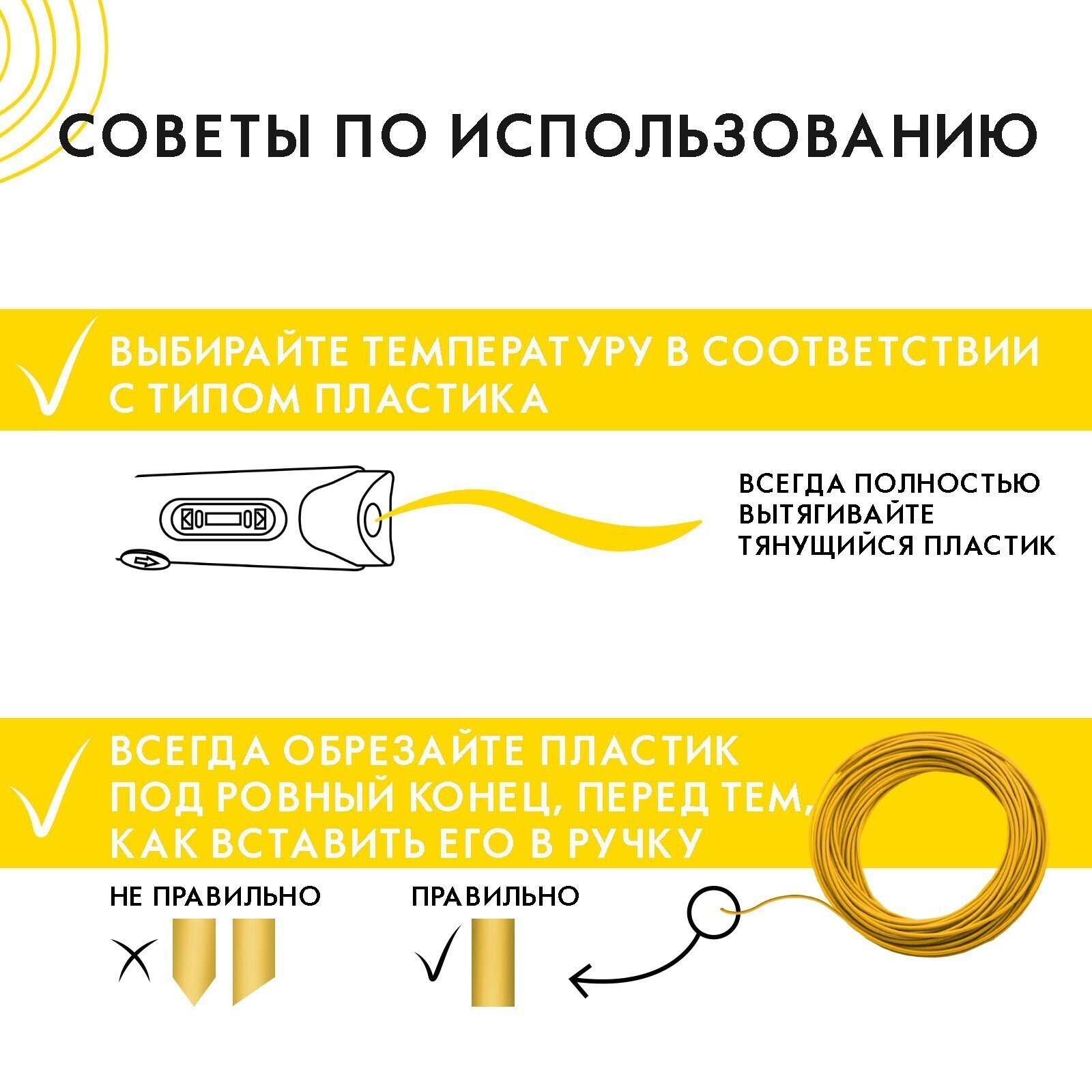 СОВЕТЫ ПО ИСПОЛЬЗОВАНИЮ

ВЫБИРАЙТЕ ТЕМПЕРАТУРУ В СООТВЕТСТВИИ С ТИПОМ ПЛАСТИКА

ВСЕГДА ПОЛНОСТЬЮ ВЫТЯГИВАЙТЕ ТЯНУЩИЙСЯ ПЛАСТИК

ВСЕГДА ОБРЕЗАЙТЕ ПЛАСТИК ПОД РОВНЫЙ КОНЕЦ, ПЕРЕД ТЕМ, КАК ВСТАВИТЬ ЕГО В РУЧКУ

НЕ ПРАВИЛЬНО

ПРАВИЛЬНО