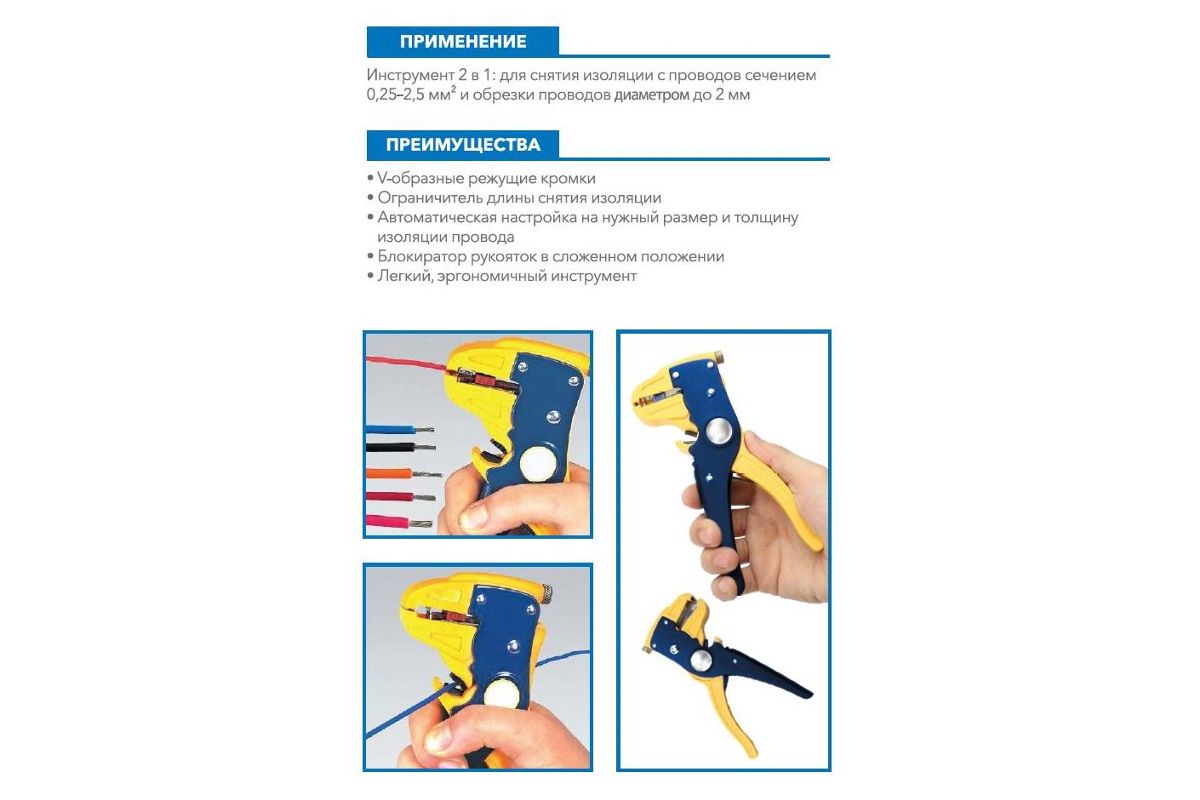 ПРИМЕНЕНИЕ

Инструмент 2 в 1: для снятия изоляции с проводов сечением 0,25–2,5 мм² и обрезки проводов диаметром до 2 мм

ПРЕИМУЩЕСТВА

• V-образные режущие кромки
• Ограничитель длины снятия изоляции
• Автоматическая настройка на нужный размер и толщину изоляции провода
• Блокиратор рукояток в сложенном положении
• Легкий, эргономичный инструмент