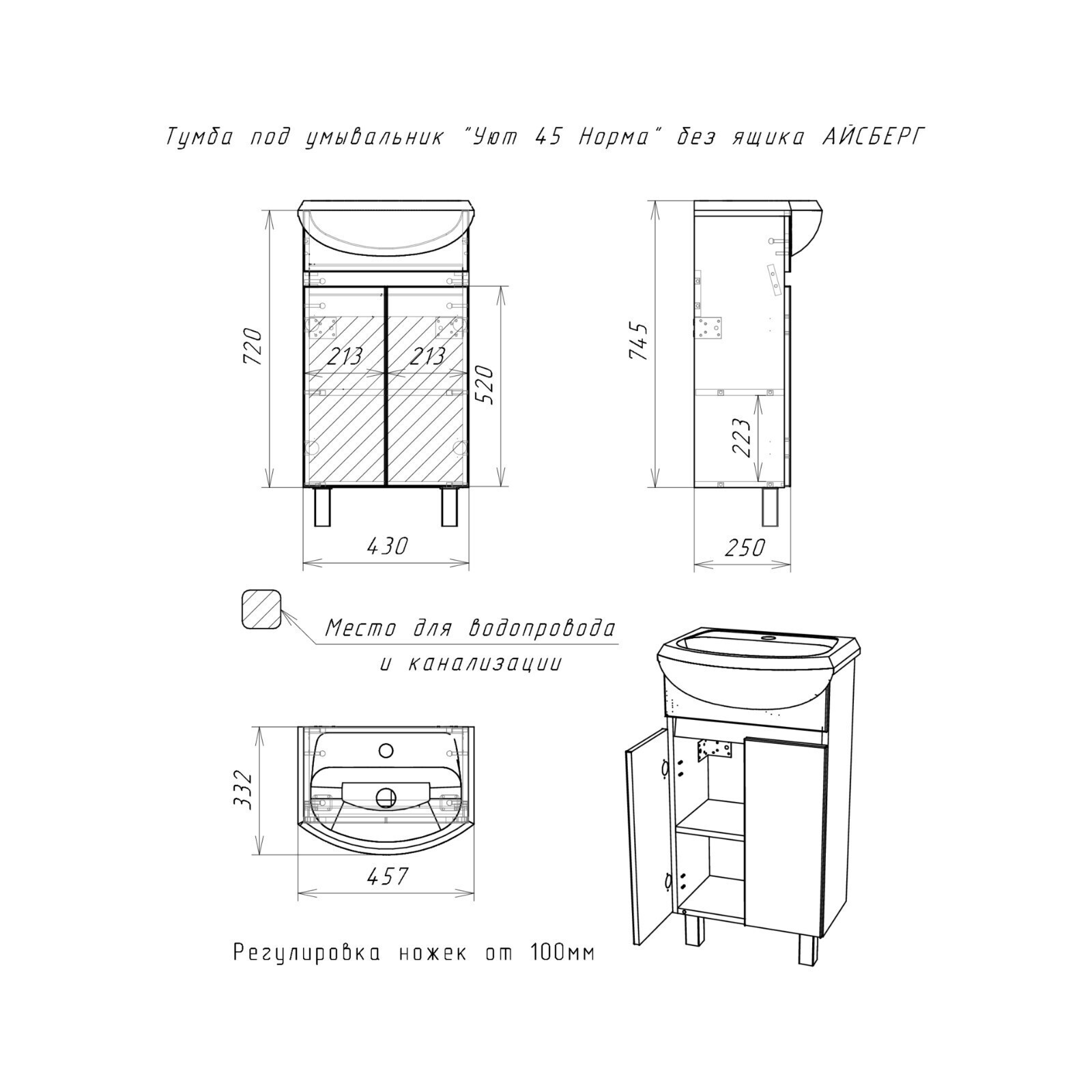 Тумба под умывальник "Уют 45 Норма" без ящика АЙСБЕРГ

720

213

213

520

430

745

223

250

Место для водопровода и канализации

332

457

Регулировка ножек от 100мм