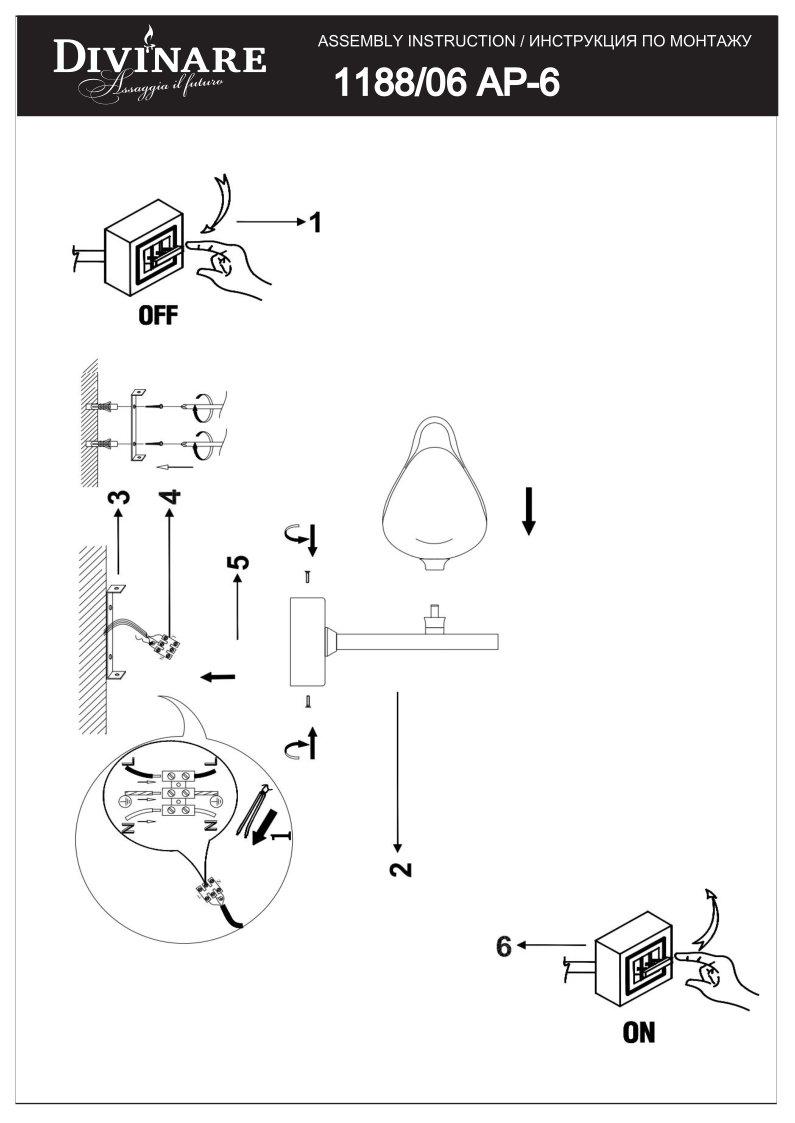 DIVINARE
Assaggia il futuro

ASSEMBLY INSTRUCTION / ИНСТРУКЦИЯ ПО МОНТАЖУ
1188/06 AP-6

1
OFF

3
4
5

L
L
N
N
1

2

6
ON