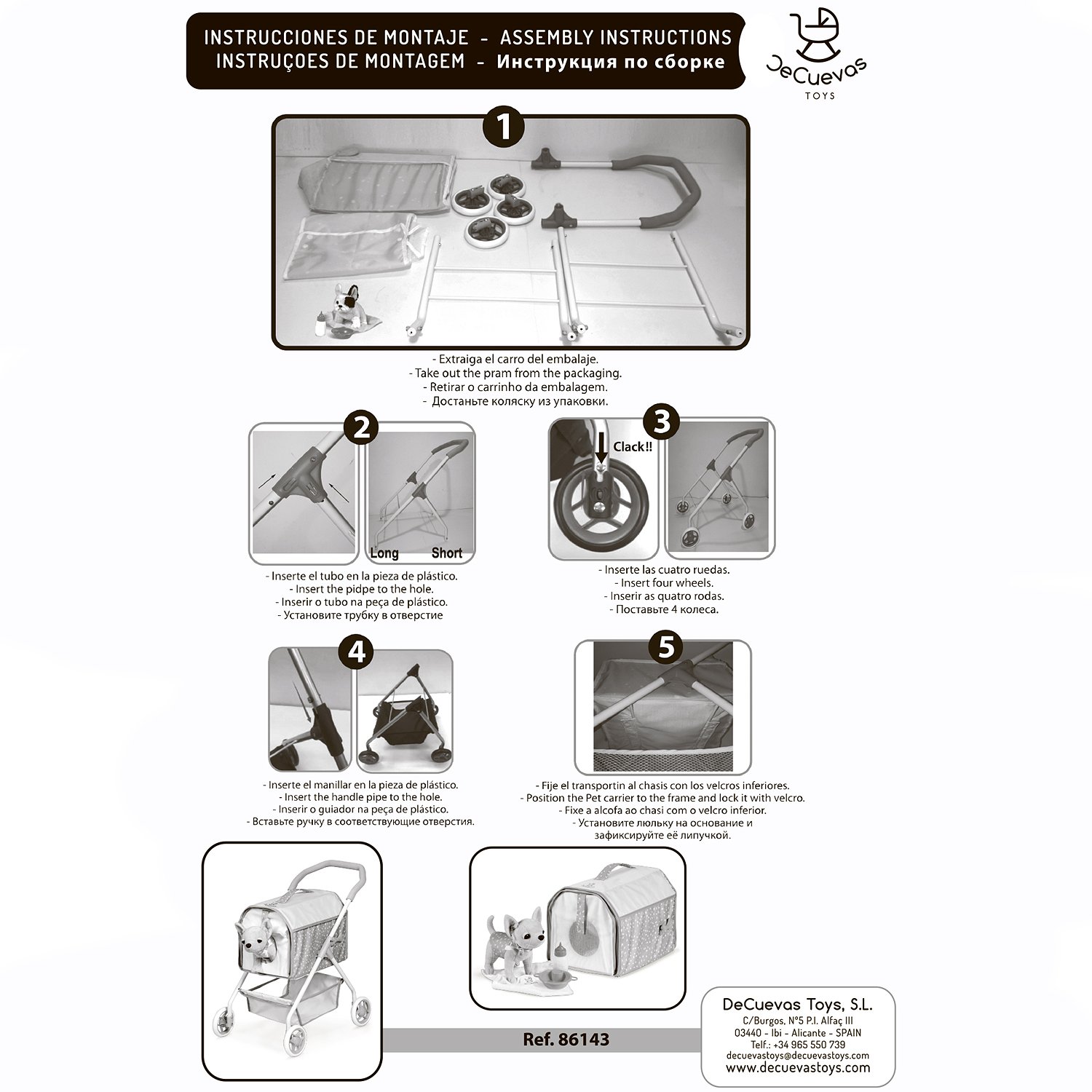 INSTRUCCIONES DE MONTAJE - ASSEMBLY INSTRUCTIONS
INSTRUÇOES DE MONTAGEM - Инструкция по сборке

DeCuevas
TOYS

1

- Extraiga el carro del embalaje.
- Take out the pram from the packaging.
- Retirar o carrinho da embalagem.
- Достаньте коляску из упаковки.

2

Long Short

- Inserte el tubo en la pieza de plástico.
- Insert the pidpe to the hole.
- Inserir o tubo na peça de plástico.
- Установите трубку в отверстие

3

Clack!!

- Inserte las cuatro ruedas.
- Insert four wheels.
- Inserir as quatro rodas.
- Поставьте 4 колеса.

4

- Inserte el manillar en la pieza de plástico.
- Insert the handle pipe to the hole.
- Inserir o guiador na peça de plástico.
- Вставьте ручку в соответствующие отверстия.

5

- Fije el transportin al chasis con los velcros inferiores.
- Position the Pet carrier to the frame and lock it with velcro.
- Fixe a alcofa ao chasi com o velcro inferior.
- Установите люльку на основание и зафиксируйте её липучкой.

Ref. 86143

DeCuevas Toys, S.L.
C/Burgos, Nº5 P.I. Alfaç III
03440 - Ibi - Alicante - SPAIN
Telf.: +34 965 550 739
decuevastoys@decuevastoys.com
www.decuevastoys.com