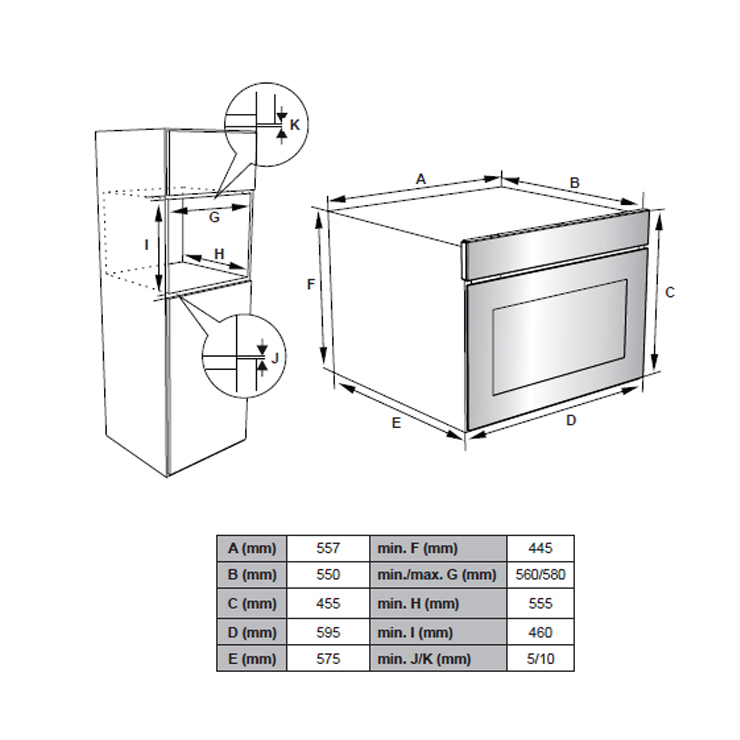 K

G

I

H

J

A

B

F

C

E

D

| A (mm) | 557 | min. F (mm) | 445 |
|---|---|---|---|
| B (mm) | 550 | min./max. G (mm) | 560/580 |
| C (mm) | 455 | min. H (mm) | 555 |
| D (mm) | 595 | min. I (mm) | 460 |
| E (mm) | 575 | min. J/K (mm) | 5/10 |