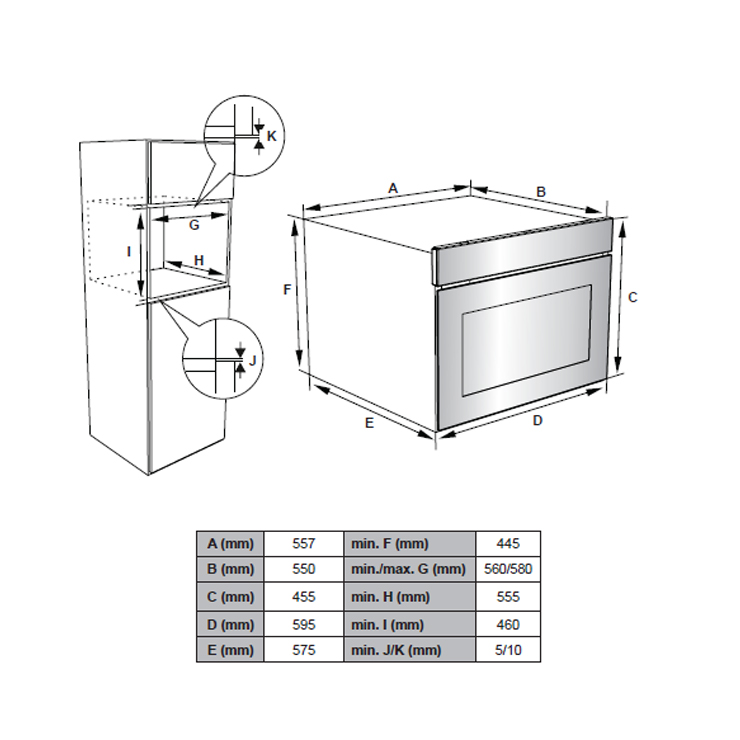 K
G
I
H
J
A
B
F
C
E
D

| A (mm) | 557 | min. F (mm) | 445 |
|---|---|---|---|
| B (mm) | 550 | min./max. G (mm) | 560/580 |
| C (mm) | 455 | min. H (mm) | 555 |
| D (mm) | 595 | min. I (mm) | 460 |
| E (mm) | 575 | min. J/K (mm) | 5/10 |