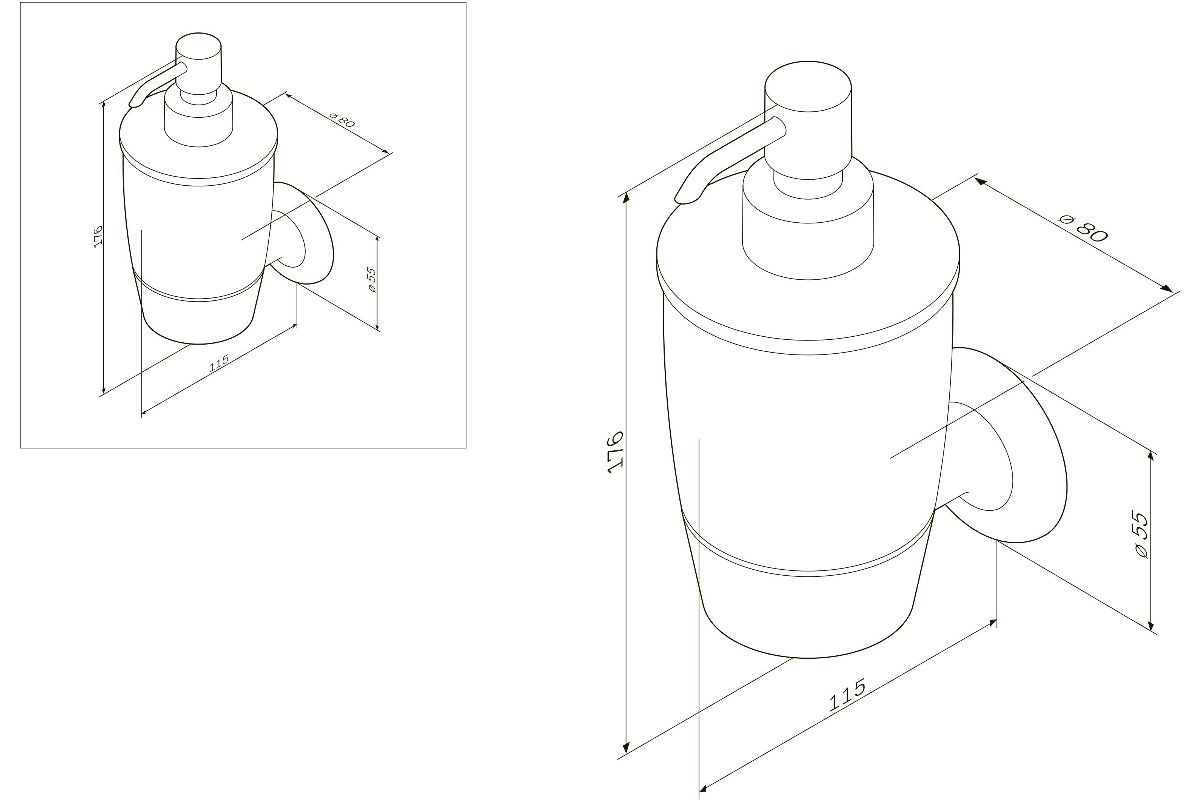 ø 80
176
ø 55
115

ø 80
176
ø 55
115