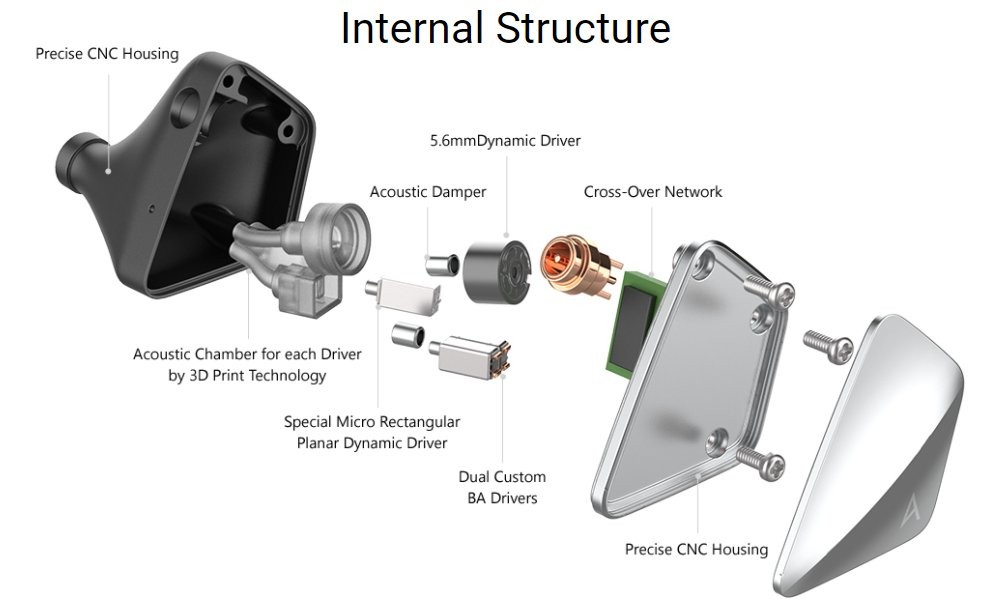 Internal Structure

Precise CNC Housing

5.6mmDynamic Driver

Acoustic Damper

Cross-Over Network

Acoustic Chamber for each Driver by 3D Print Technology

Special Micro Rectangular Planar Dynamic Driver

Dual Custom BA Drivers

Precise CNC Housing