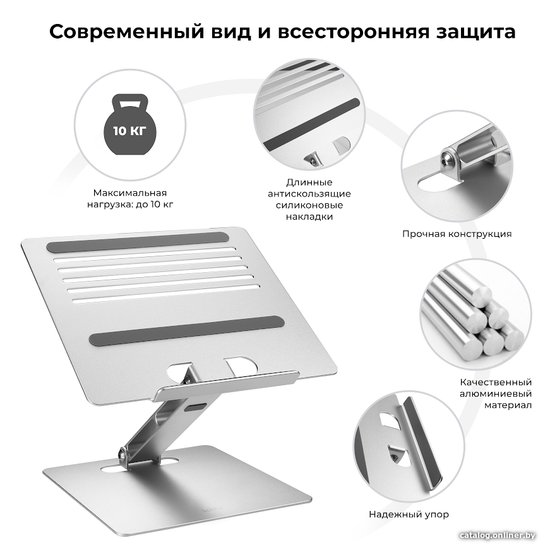 Современный вид и всесторонняя защита

10 КГ

Максимальная нагрузка: до 10 кг

Длинные антискользящие силиконовые накладки

Прочная конструкция

Качественный алюминиевый материал

Надежный упор

catalog.onliner.by