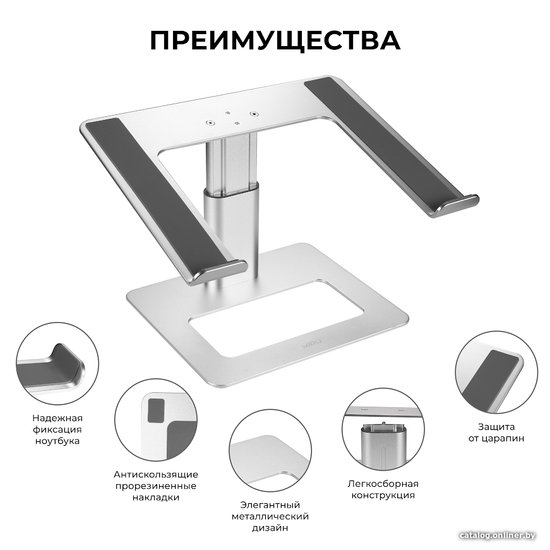 ПРЕИМУЩЕСТВА

Надежная фиксация ноутбука

Антискользящие прорезиненные накладки

Элегантный металлический дизайн

Легкосборная конструкция

Защита от царапин

catalog.onliner.by