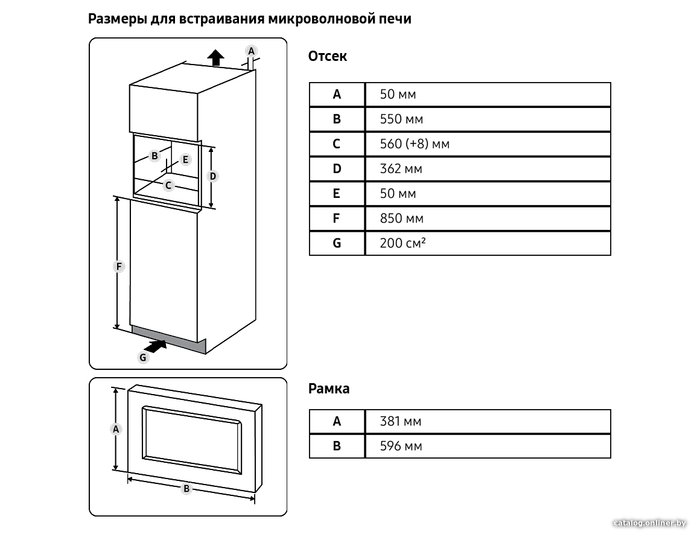 Размеры для встраивания микроволновой печи

A
B
E
C
D
F
G

Отсек

| A | 50 мм |
|---|---|
| B | 550 мм |
| C | 560 (+8) мм |
| D | 362 мм |
| E | 50 мм |
| F | 850 мм |
| G | 200 см² |

A
B

Рамка

| A | 381 мм |
|---|---|
| B | 596 мм |

catalog.onliner.by