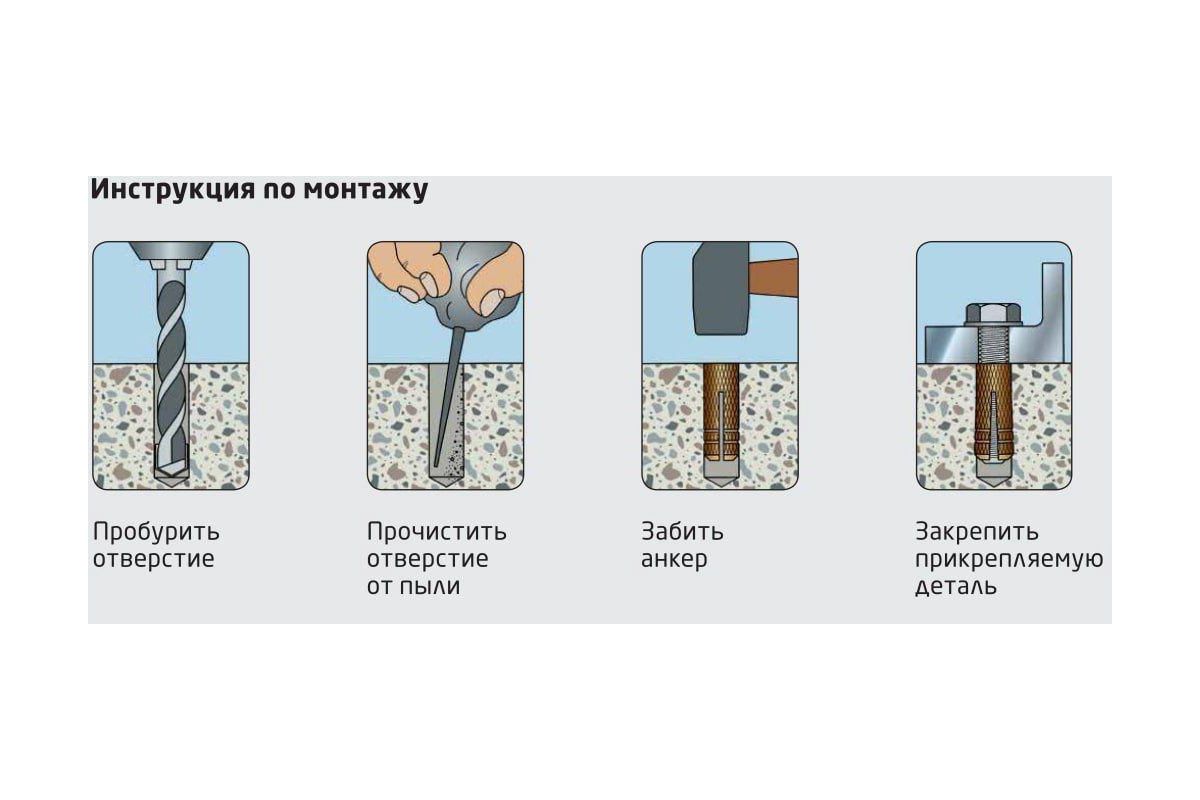 Инструкция по монтажу

Пробурить отверстие

Прочистить отверстие от пыли

Забить анкер

Закрепить прикрепляемую деталь