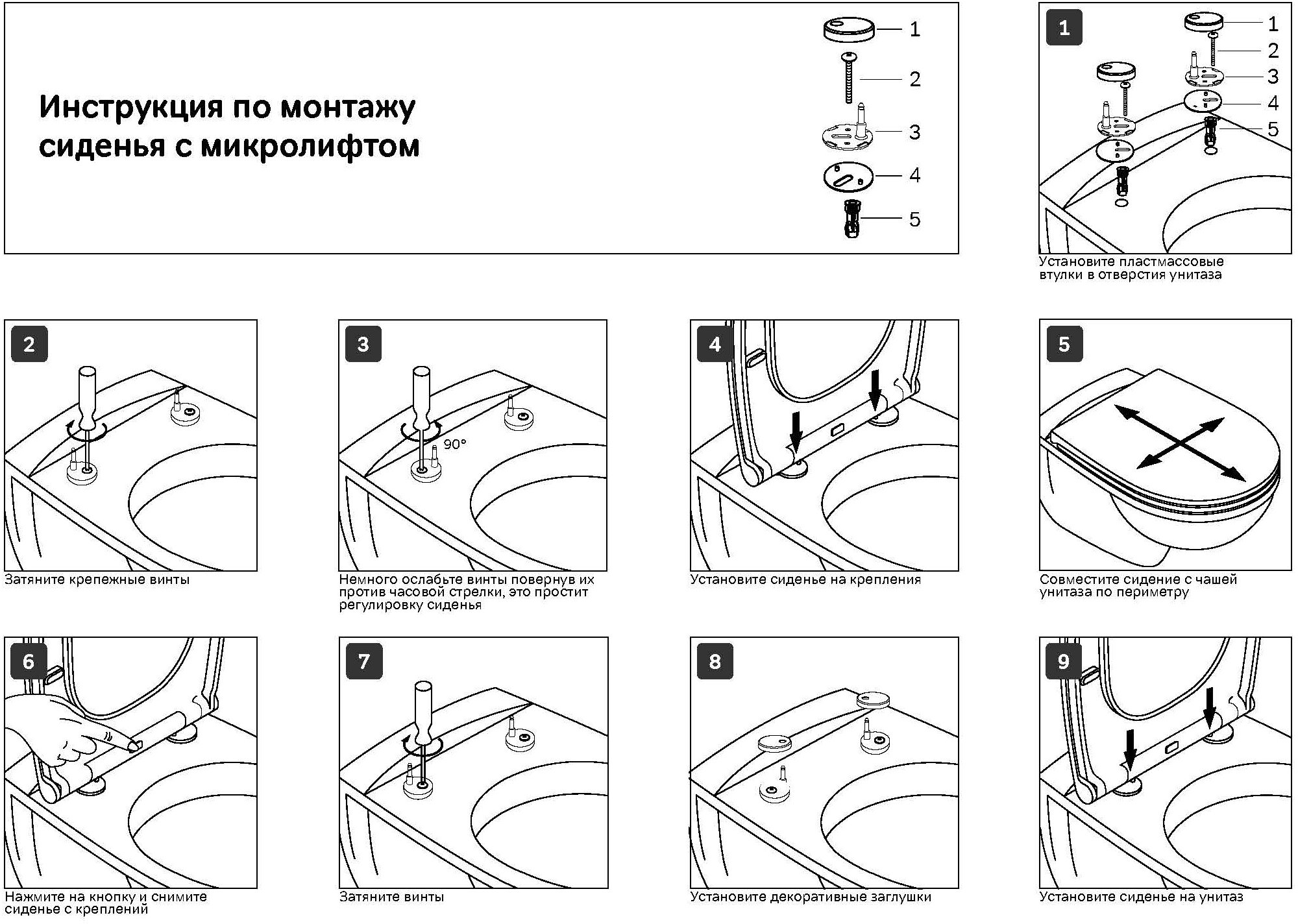 Инструкция по монтажу сиденья с микролифтом

1
2
3
4
5

1

1
2
3
4
5

Установите пластмассовые втулки в отверстия унитаза

2

Затяните крепежные винты

3

90°

Немного ослабьте винты повернув их против часовой стрелки, это простит регулировку сиденья

4

Установите сиденье на крепления

5

Совместите сидение с чашей унитаза по периметру

6

Нажмите на кнопку и снимите сиденье с креплений

7

Затяните винты

8

Установите декоративные заглушки

9

Установите сиденье на унитаз