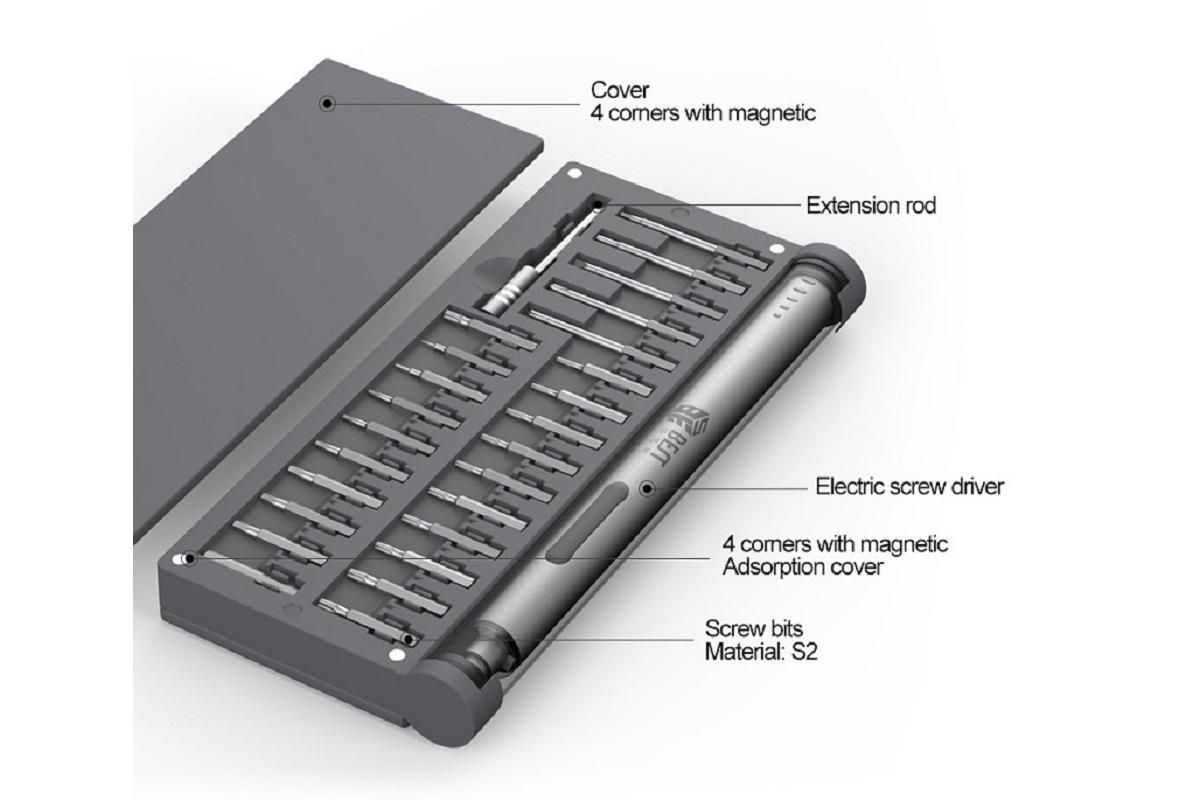 Cover
4 corners with magnetic

Extension rod

BEST

Electric screw driver

4 corners with magnetic
Adsorption cover

Screw bits
Material: S2