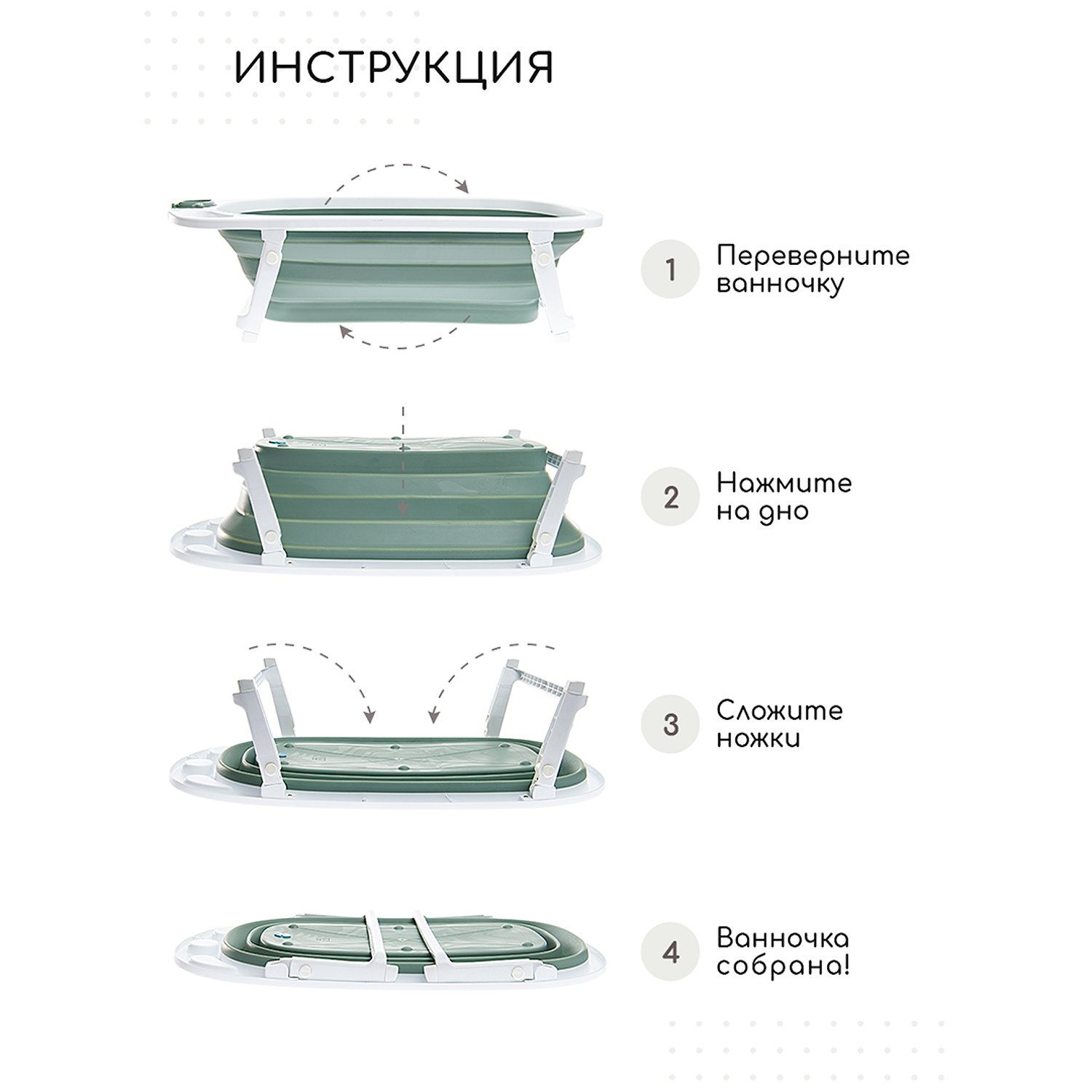 ИНСТРУКЦИЯ

1 Переверните ванночку

2 Нажмите на дно

3 Сложите ножки

4 Ванночка собрана!