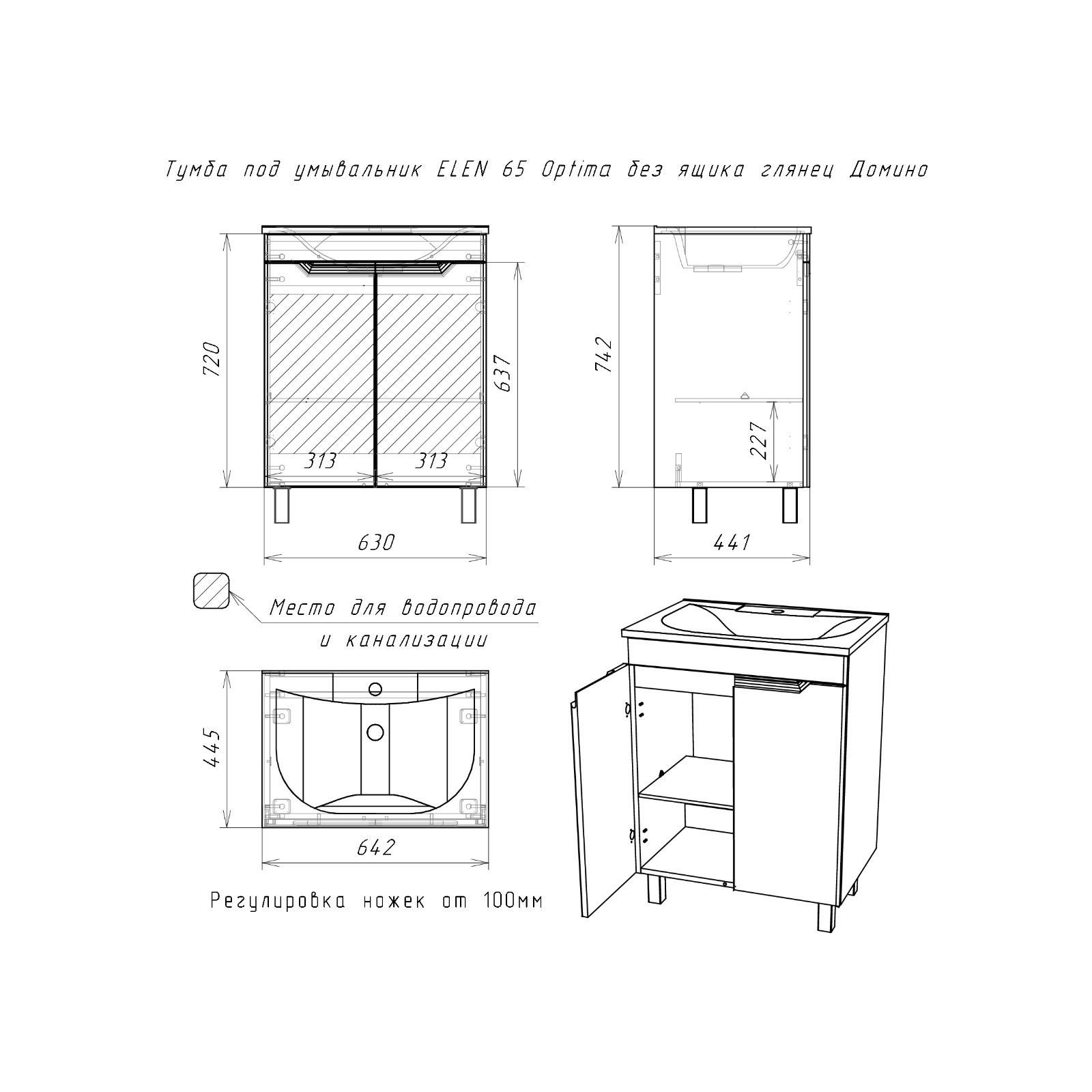 Тумба под умывальник ELEN 65 Optima без ящика глянец Домино

720

637

313

313

630

742

227

441

Место для водопровода и канализации

445

642

Регулировка ножек от 100мм