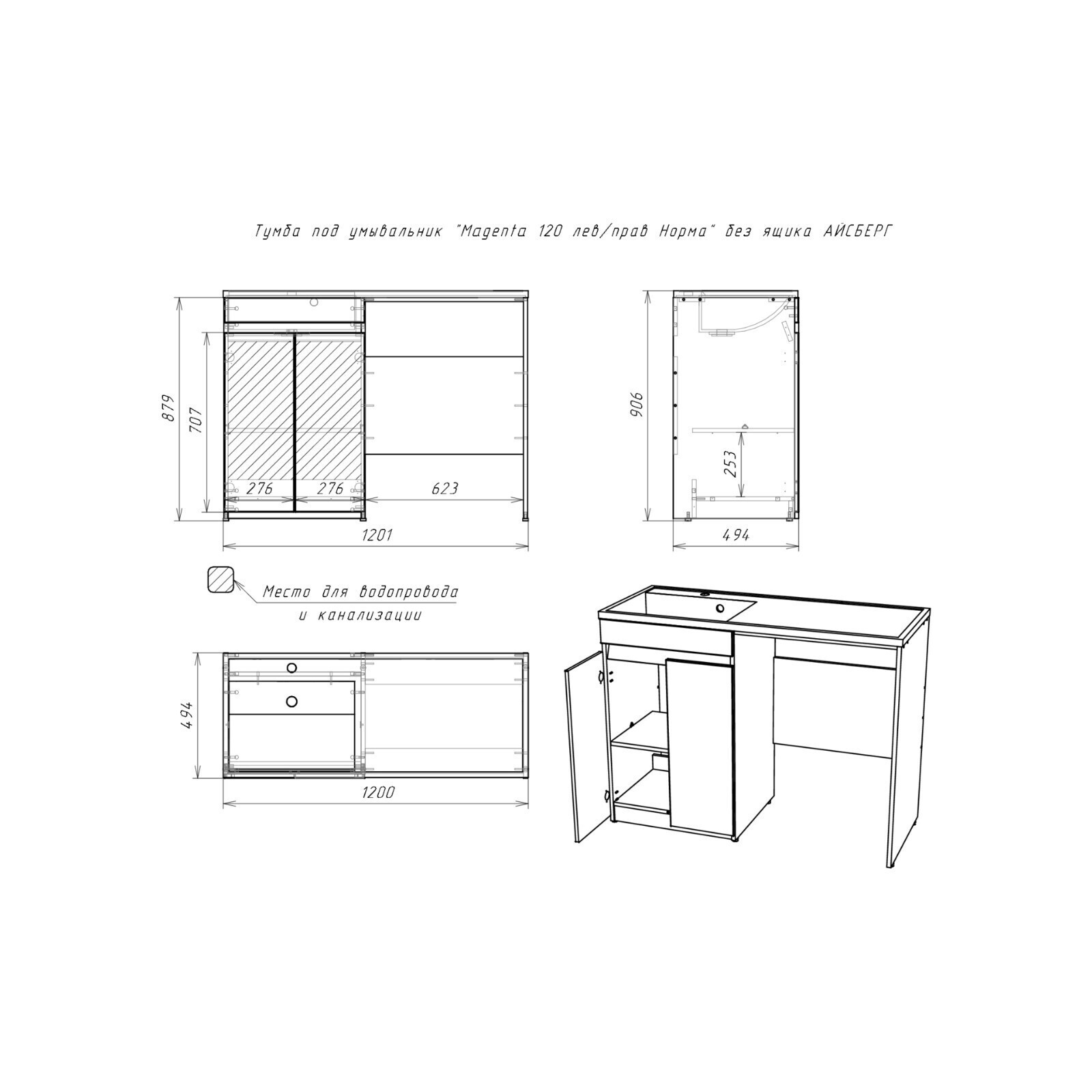 Тумба под умывальник "Magenta 120 лев/прав Норма" без ящика АЙСБЕРГ

879

707

276

276

623

1201

906

253

494

Место для водопровода и канализации

494

1200