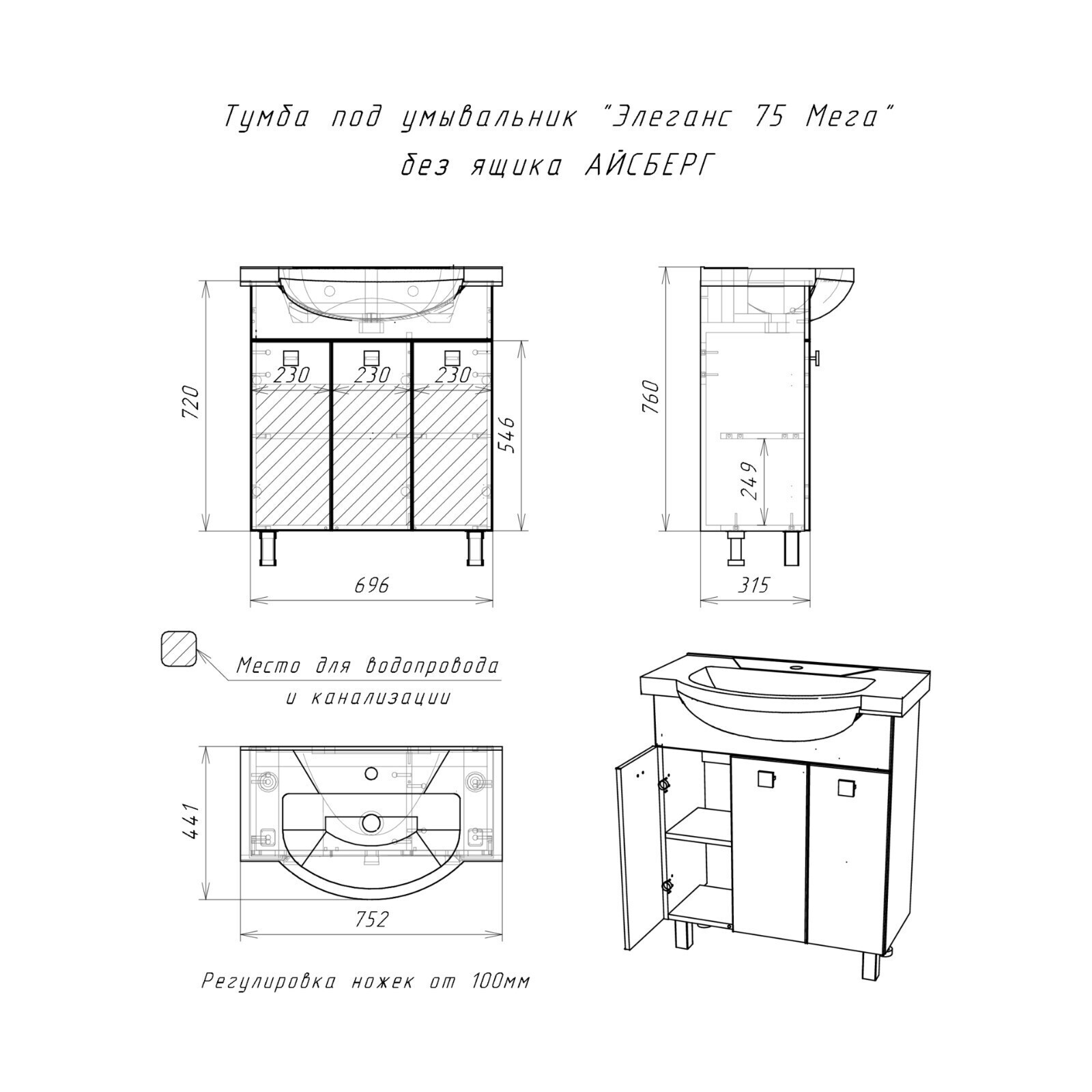 Тумба под умывальник "Элеганс 75 Мега"
без ящика АЙСБЕРГ

720

230 230 230

546

696

760

249

315

Место для водопровода
и канализации

441

752

Регулировка ножек от 100мм