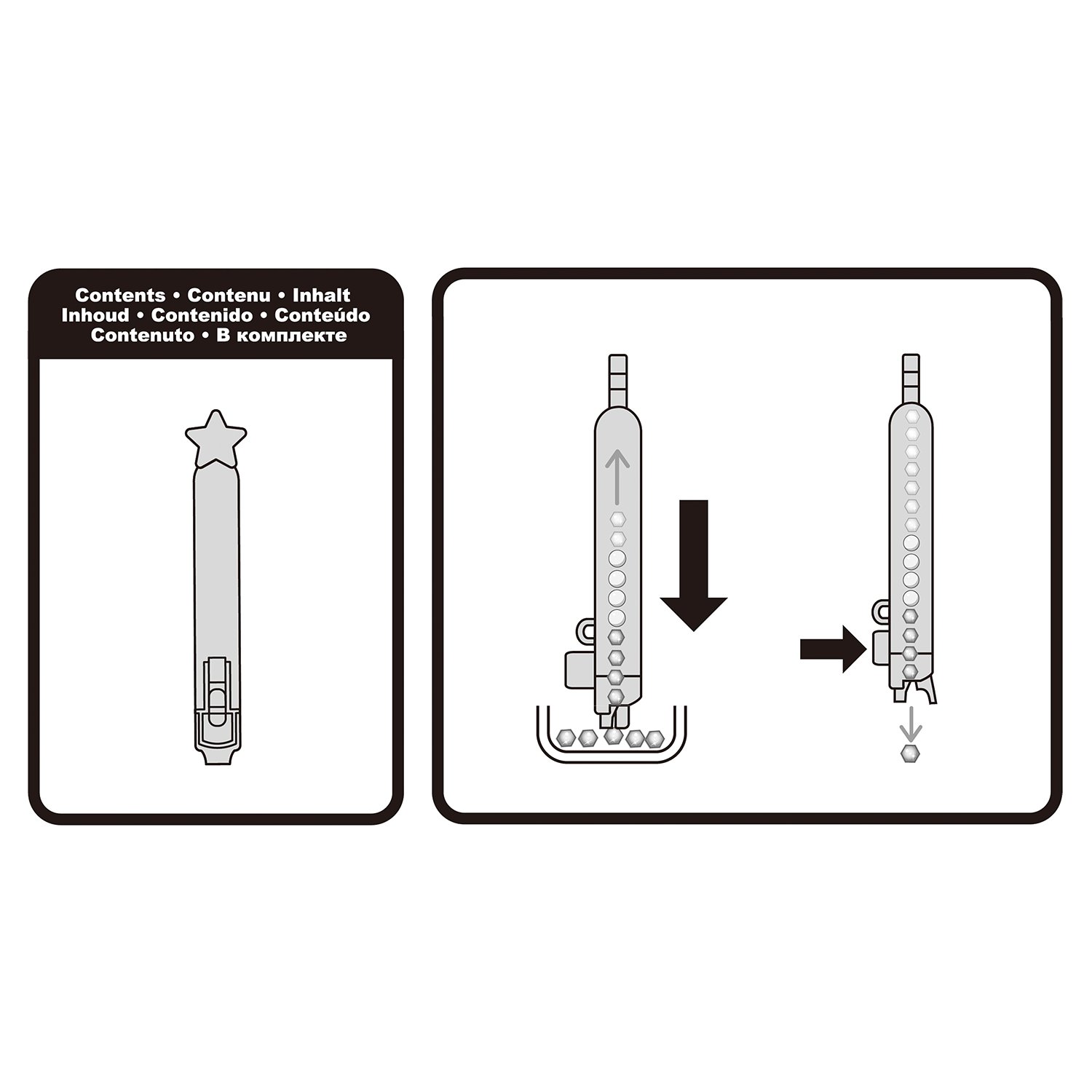 Contents • Contenu • Inhalt
Inhoud • Contenido • Conteúdo
Contenuto • В комплекте