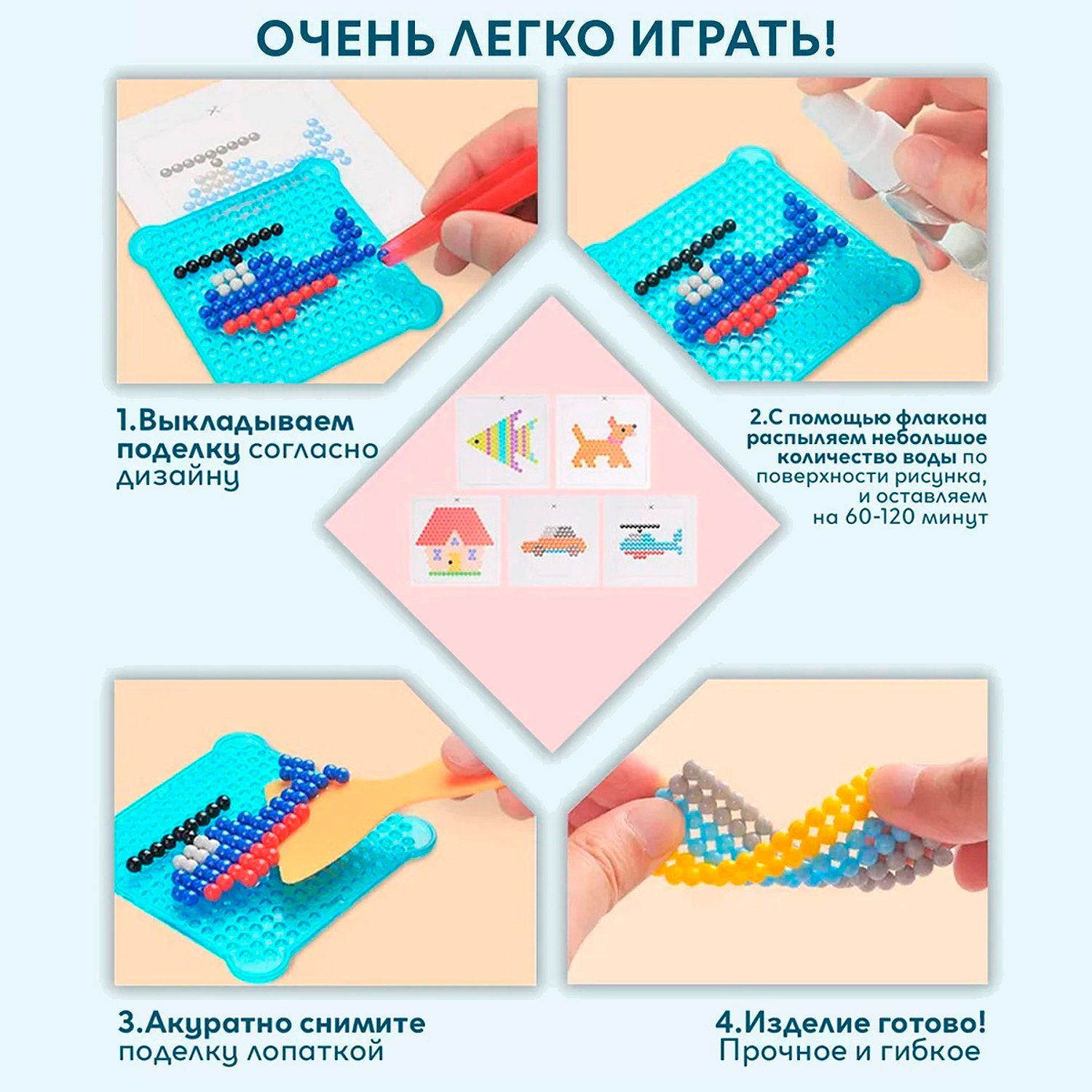 ОЧЕНЬ ЛЕГКО ИГРАТЬ!

1.Выкладываем поделку согласно дизайну

2.С помощью флакона распыляем небольшое количество воды по поверхности рисунка, и оставляем на 60-120 минут

3.Акуратно снимите поделку лопаткой

4.Изделие готово! Прочное и гибкое