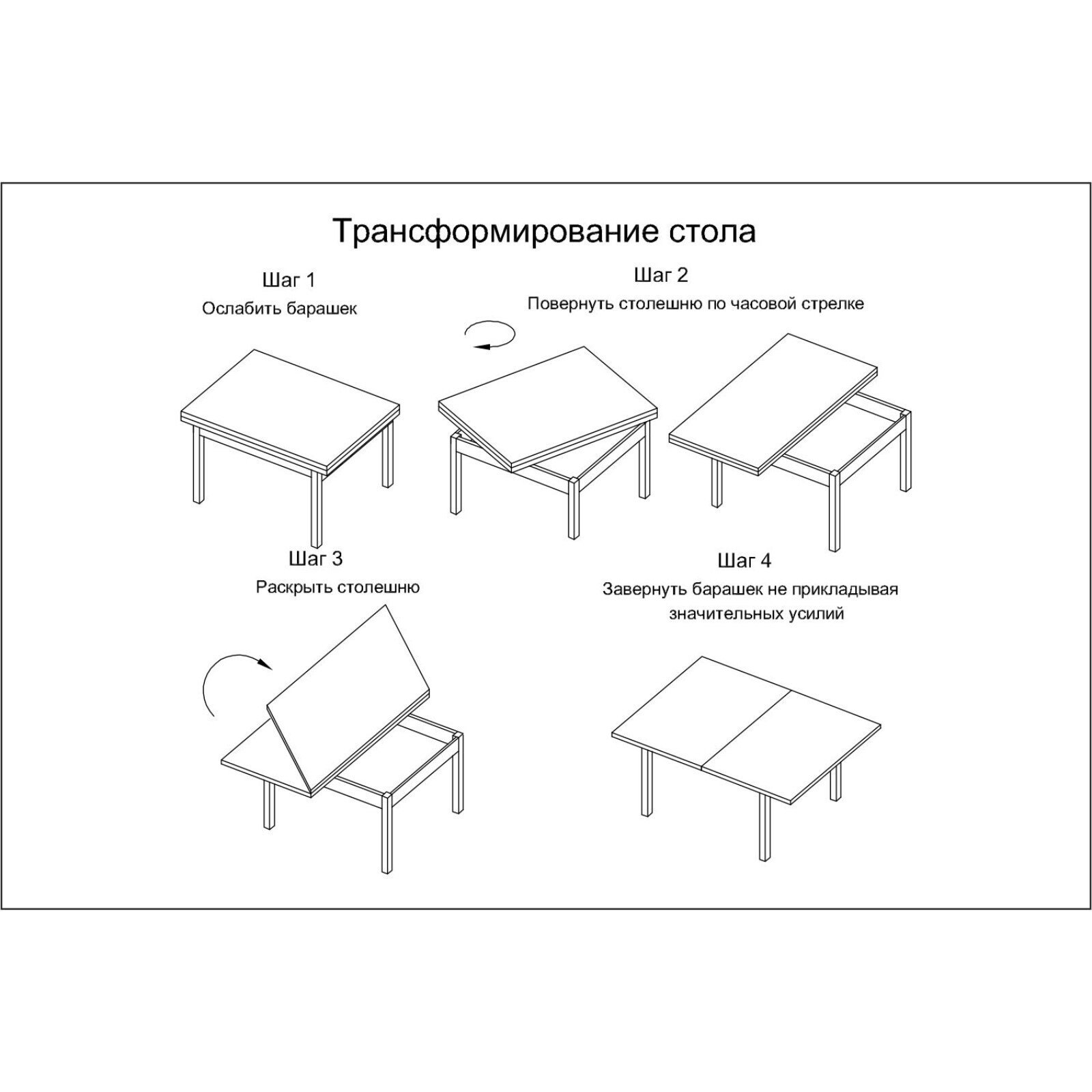 Трансформирование стола

Шаг 1

Ослабить барашек

Шаг 2

Повернуть столешню по часовой стрелке

Шаг 3

Раскрыть столешню

Шаг 4

Завернуть барашек не прикладывая значительных усилий