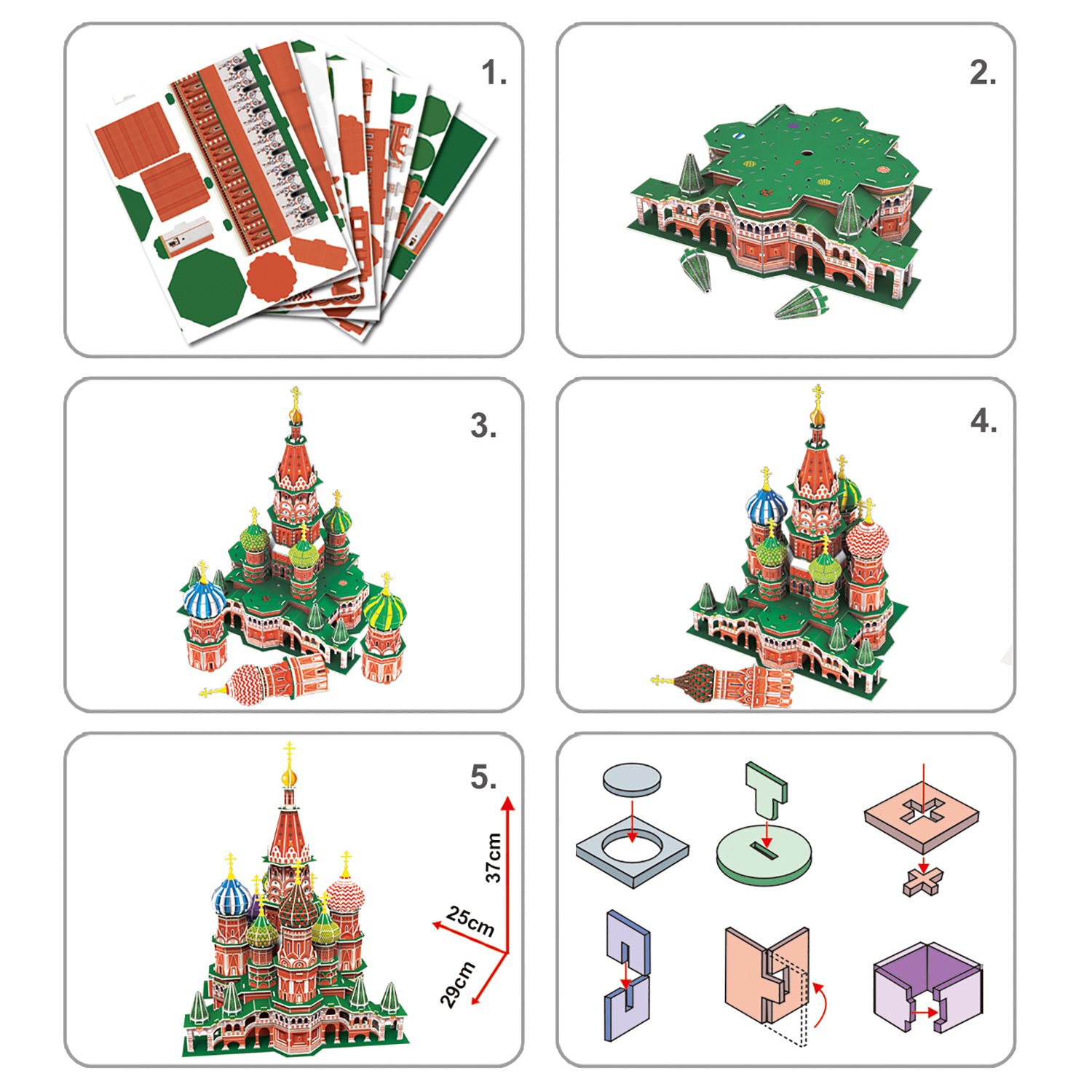 1.

2.

3.

4.

5.

37cm

25cm

29cm