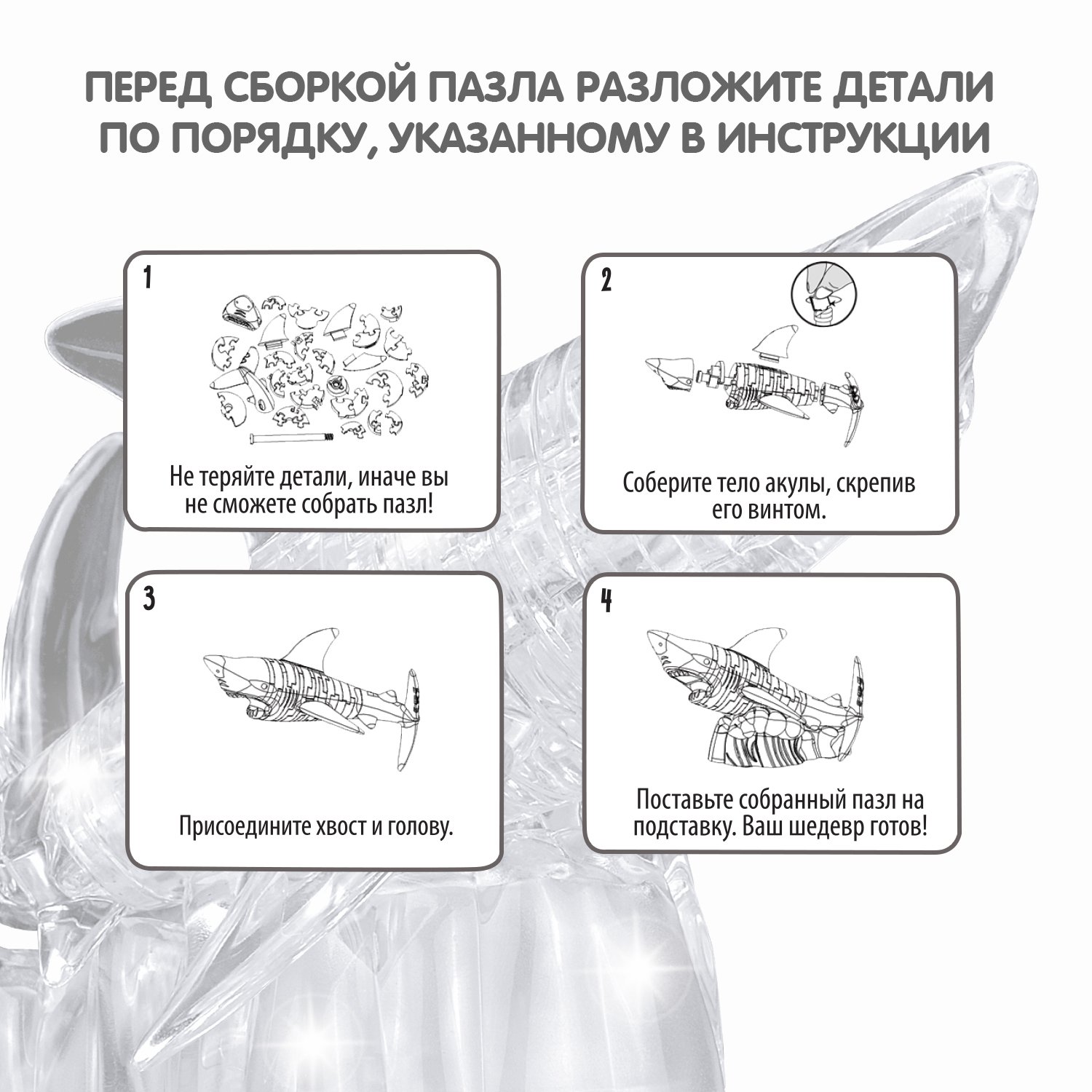 ПЕРЕД СБОРКОЙ ПАЗЛА РАЗЛОЖИТЕ ДЕТАЛИ ПО ПОРЯДКУ, УКАЗАННОМУ В ИНСТРУКЦИИ

1

Не теряйте детали, иначе вы не сможете собрать пазл!

2

Соберите тело акулы, скрепив его винтом.

3

Присоедините хвост и голову.

4

Поставьте собранный пазл на подставку. Ваш шедевр готов!