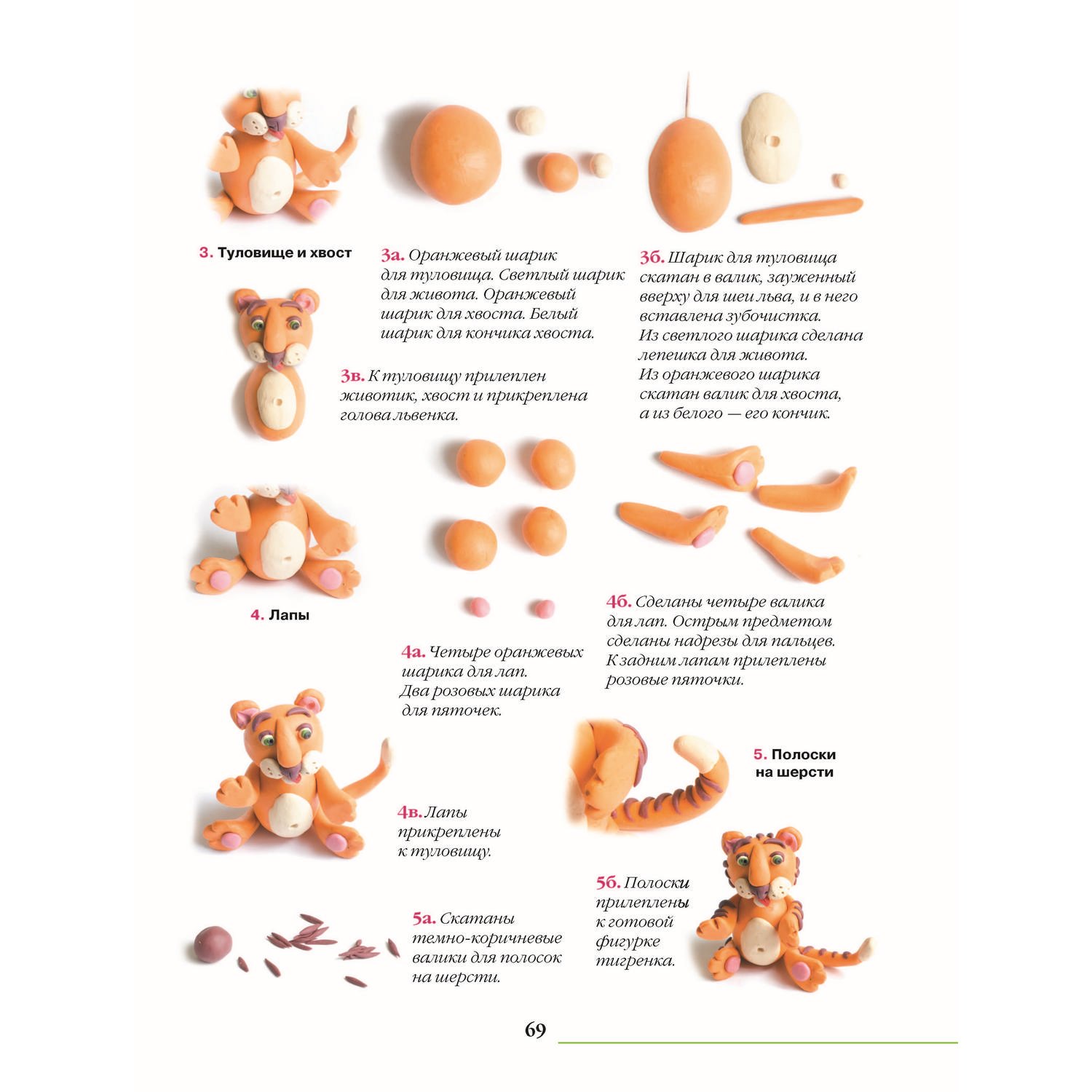 3. Туловище и хвост

3а. Оранжевый шарик для туловища. Светлый шарик для живота. Оранжевый шарик для хвоста. Белый шарик для кончика хвоста.

3б. Шарик для туловища скатан в валик, зауженный вверху для шеи льва, и в него вставлена зубочистка. Из светлого шарика сделана лепешка для живота. Из оранжевого шарика скатан валик для хвоста, а из белого — его кончик.

3в. К туловищу прилеплен животик, хвост и прикреплена голова львенка.

4. Лапы

4а. Четыре оранжевых шарика для лап. Два розовых шарика для пяточек.

4б. Сделаны четыре валика для лап. Острым предметом сделаны надрезы для пальцев. К задним лапам прилеплены розовые пяточки.

4в. Лапы прикреплены к туловищу.

5. Полоски на шерсти

5а. Скатаны темно-коричневые валики для полосок на шерсти.

5б. Полоски прилеплены к готовой фигурке тигренка.

69