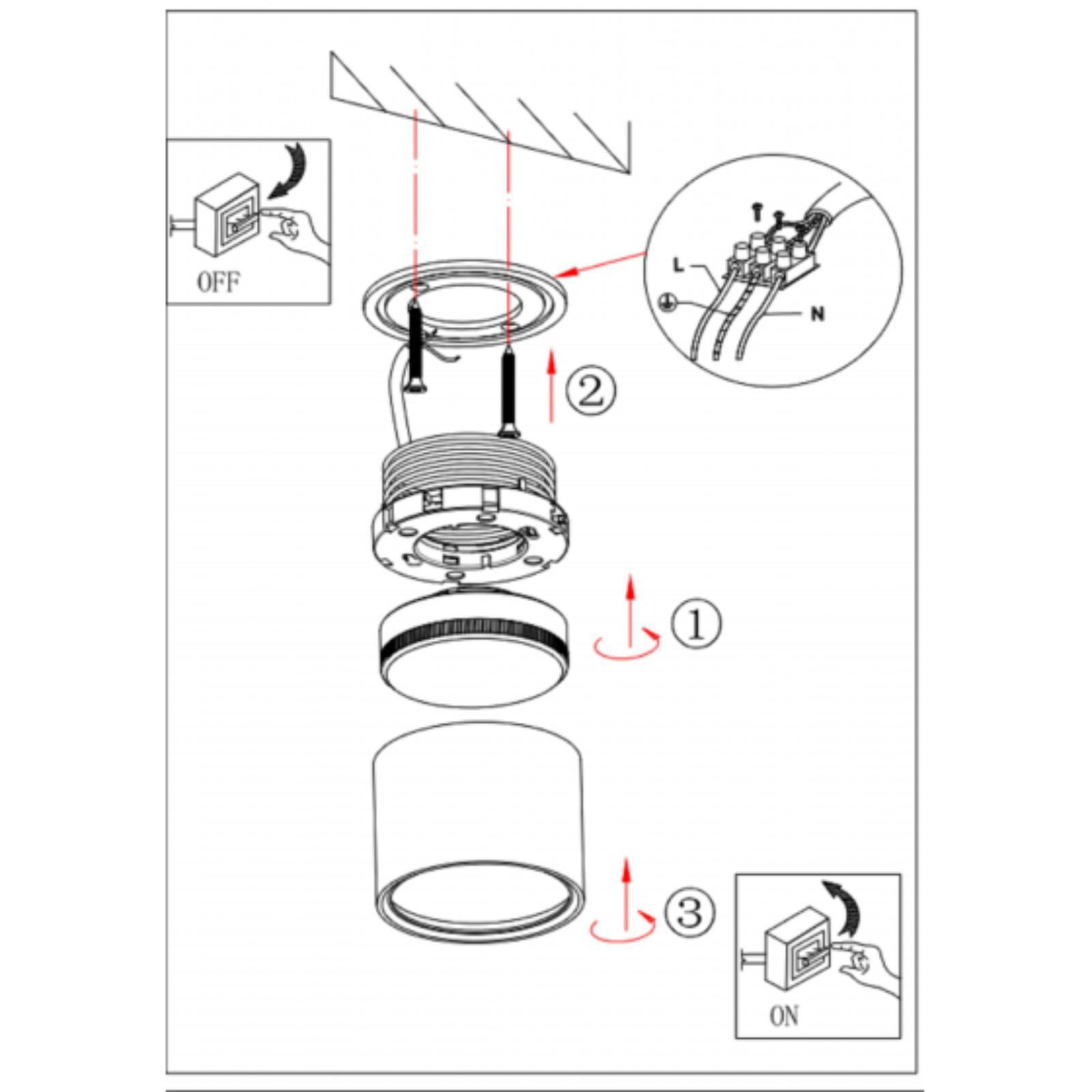 OFF

L

N

②

①

③

ON