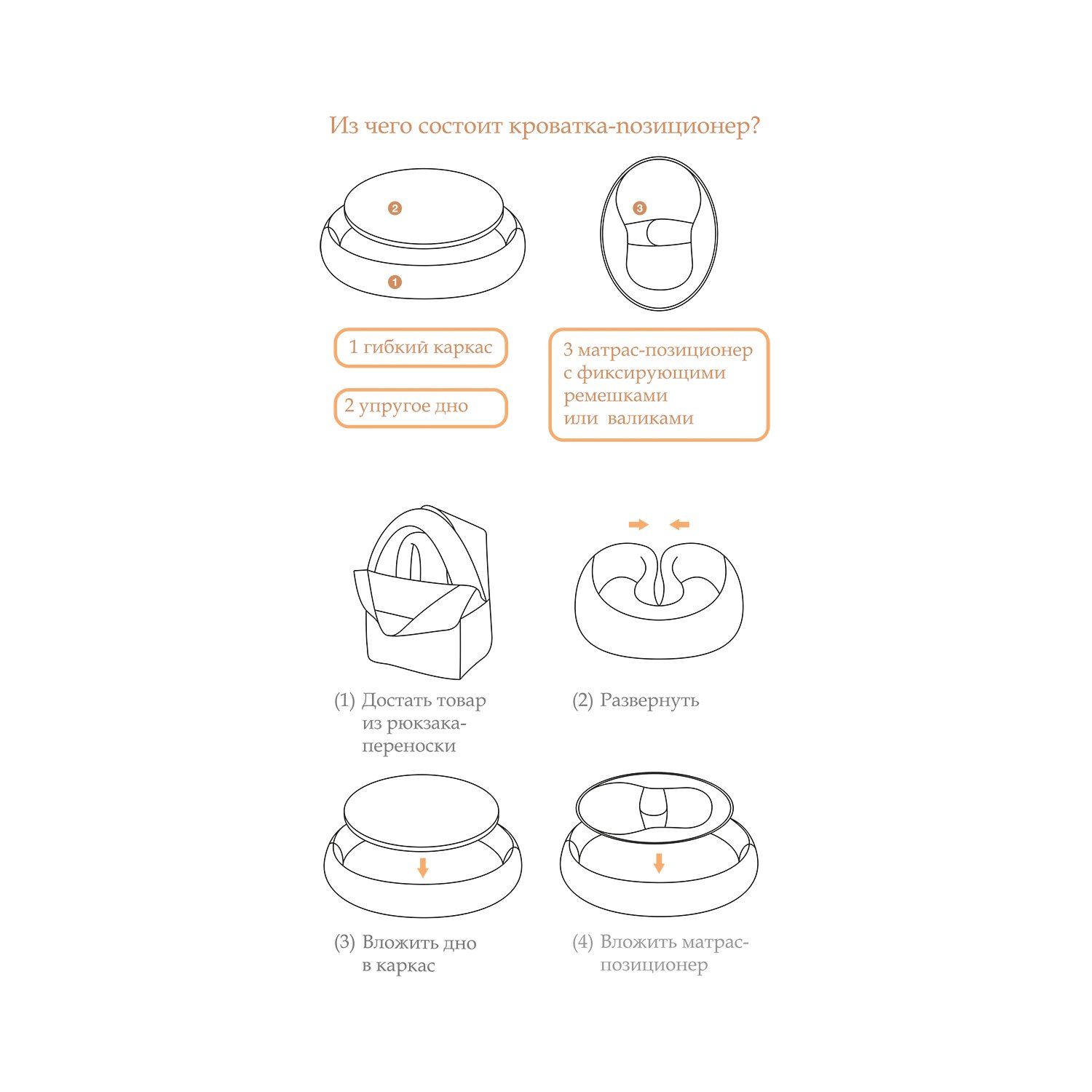 Из чего состоит кроватка-позиционер?

2

1

3

1 гибкий каркас

2 упругое дно

3 матрас-позиционер с фиксирующими ремешками или валиками

(1) Достать товар из рюкзака-переноски

(2) Развернуть

(3) Вложить дно в каркас

(4) Вложить матрас-позиционер