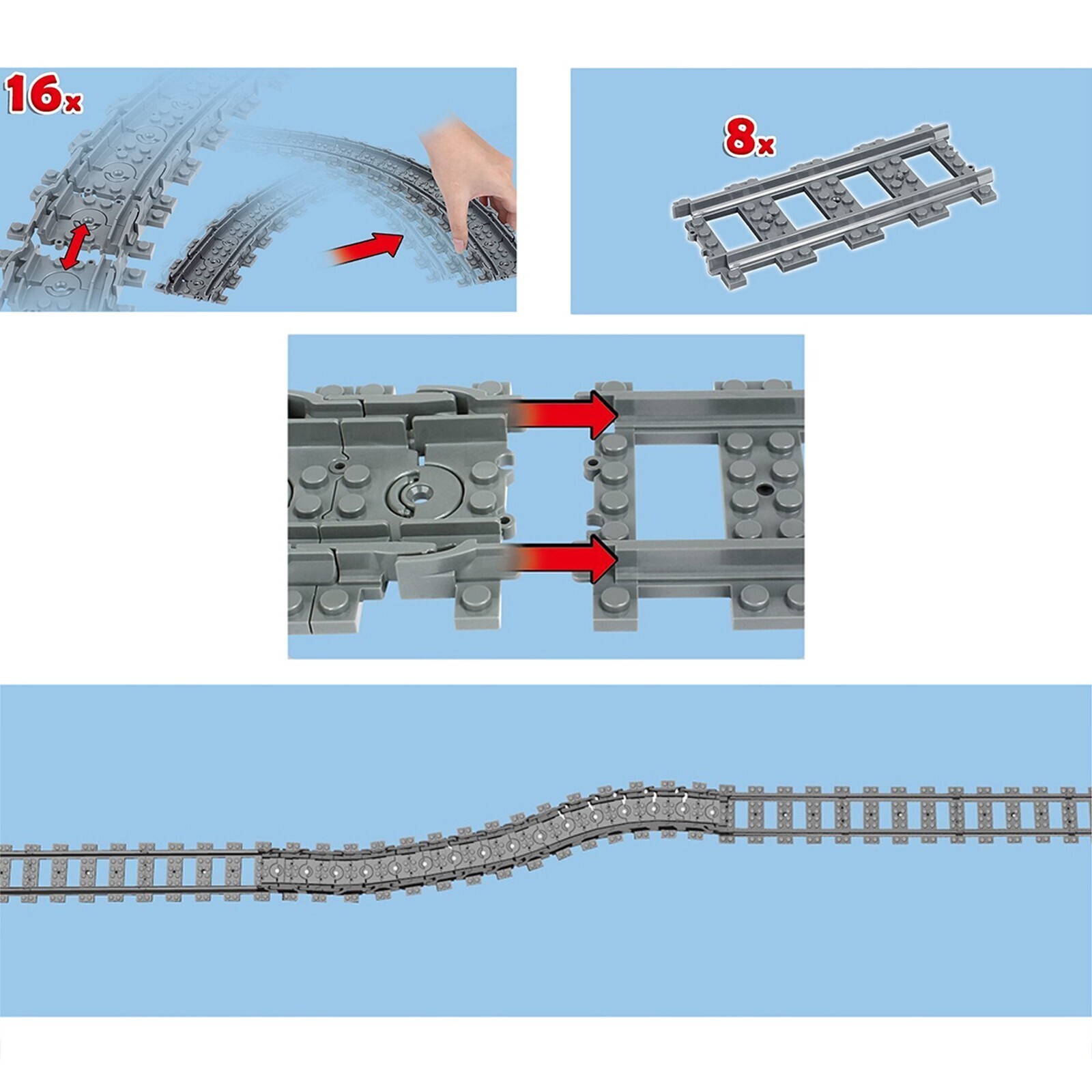 16x

8x