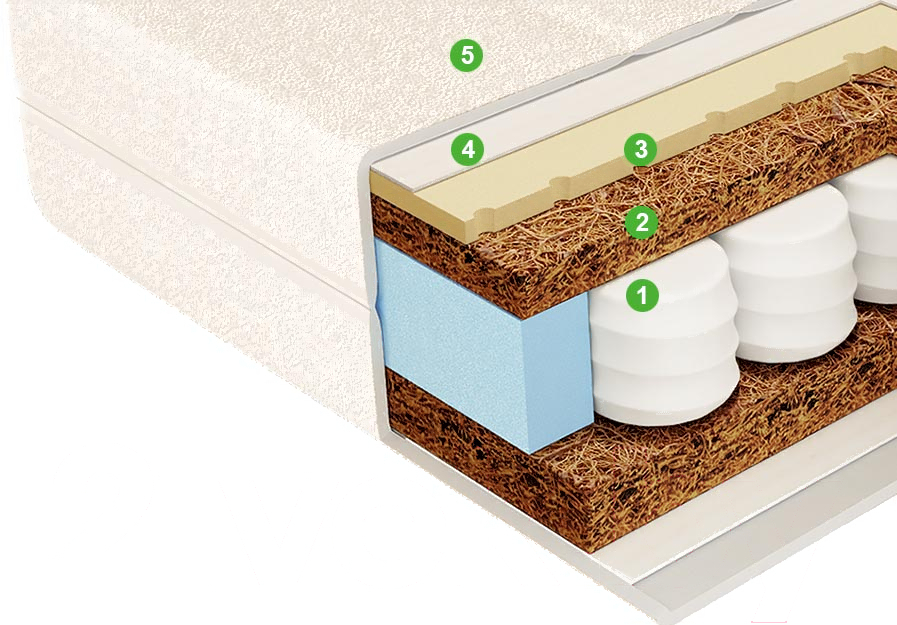 5
4
3
2
1