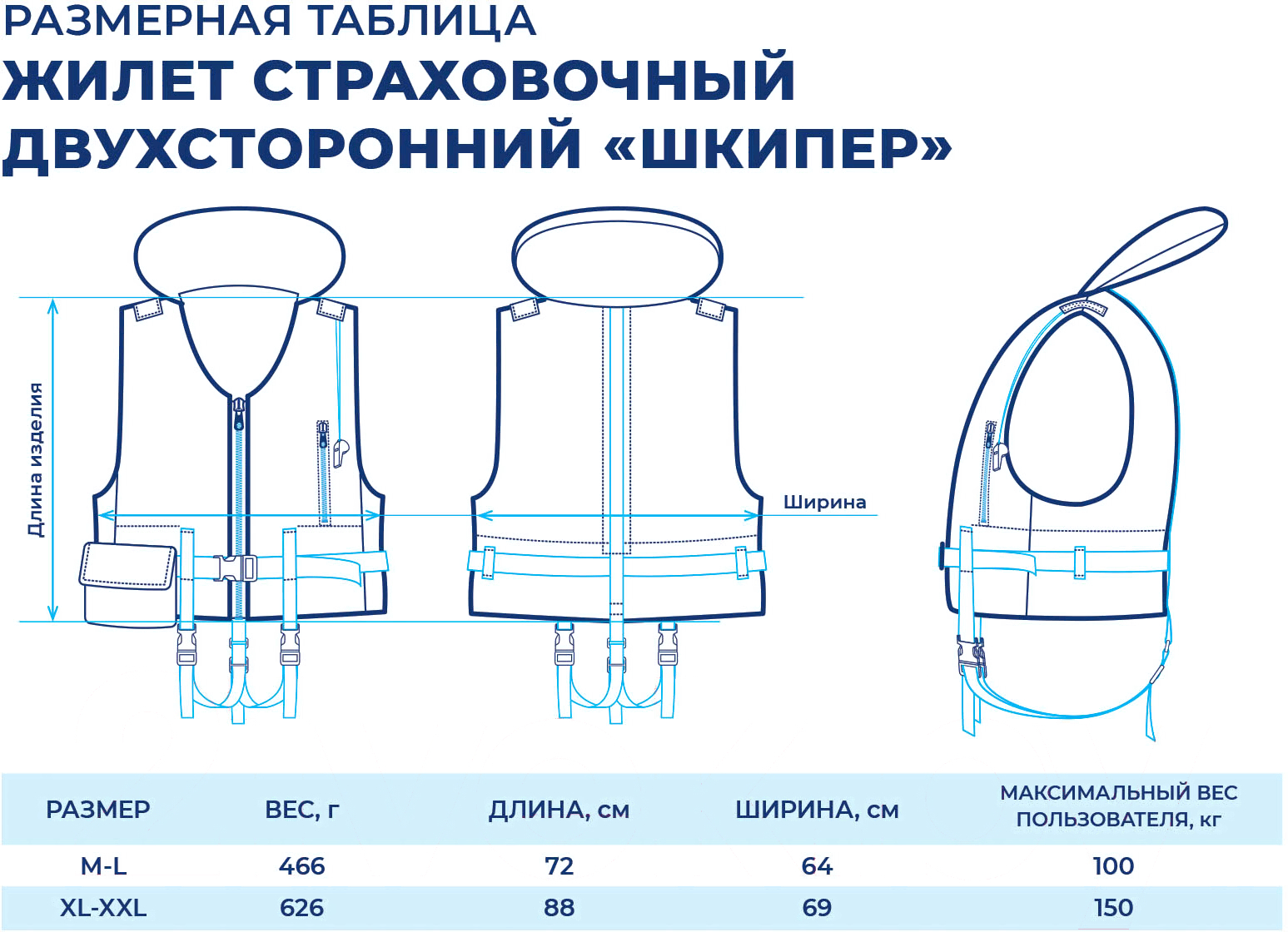 РАЗМЕРНАЯ ТАБЛИЦА
ЖИЛЕТ СТРАХОВОЧНЫЙ ДВУХСТОРОННИЙ «ШКИПЕР»

Длина изделия

Ширина

| РАЗМЕР | ВЕС, г | ДЛИНА, см | ШИРИНА, см | МАКСИМАЛЬНЫЙ ВЕС ПОЛЬЗОВАТЕЛЯ, кг |
|---|---|---|---|---|
| M-L | 466 | 72 | 64 | 100 |
| XL-XXL | 626 | 88 | 69 | 150 |