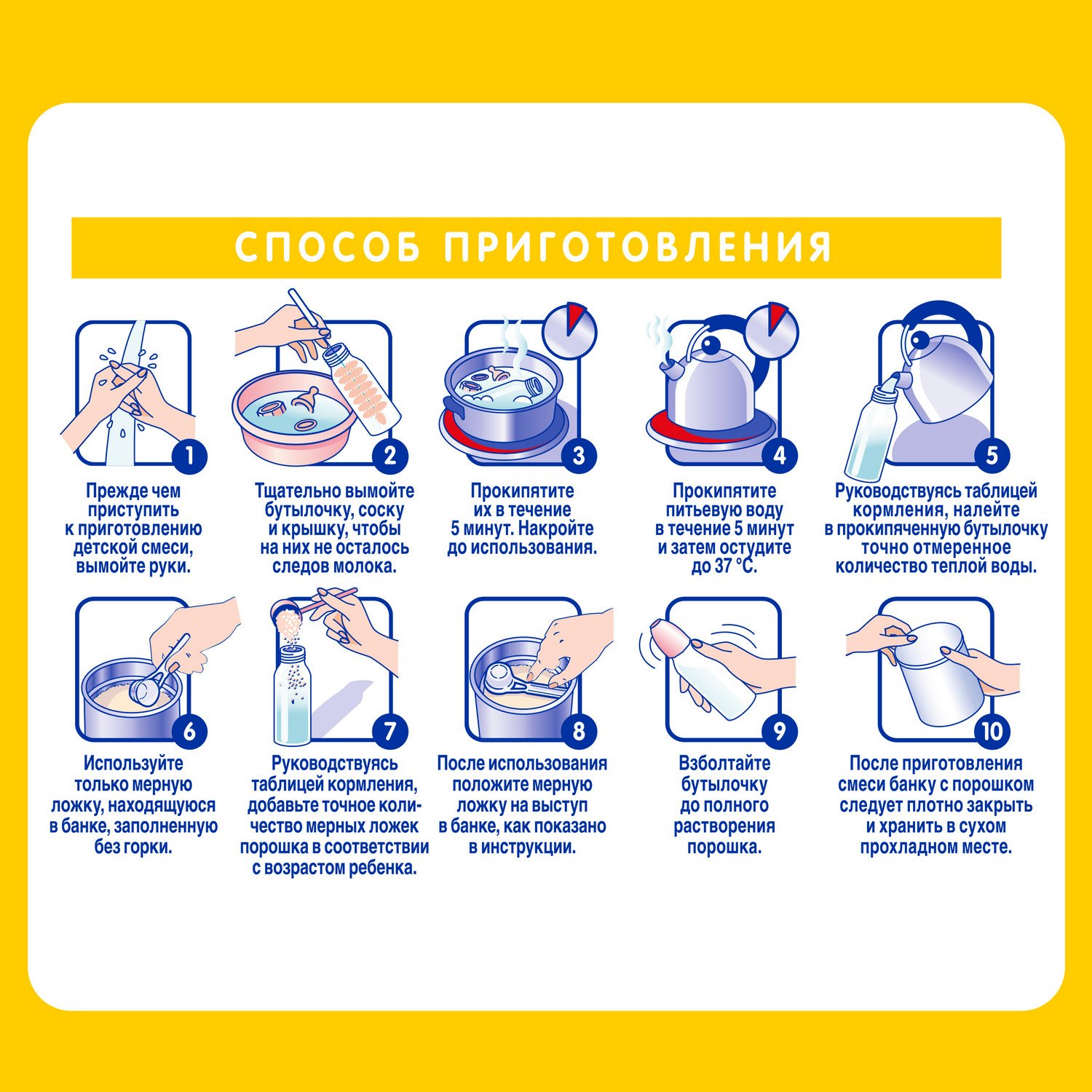 СПОСОБ ПРИГОТОВЛЕНИЯ

1
Прежде чем приступить к приготовлению детской смеси, вымойте руки.

2
Тщательно вымойте бутылочку, соску и крышку, чтобы на них не осталось следов молока.

3
Прокипятите их в течение 5 минут. Накройте до использования.

4
Прокипятите питьевую воду в течение 5 минут и затем остудите до 37 °С.

5
Руководствуясь таблицей кормления, налейте в прокипяченную бутылочку точно отмеренное количество теплой воды.

6
Используйте только мерную ложку, находящуюся в банке, заполненную без горки.

7
Руководствуясь таблицей кормления, добавьте точное количество мерных ложек порошка в соответствии с возрастом ребенка.

8
После использования положите мерную ложку на выступ в банке, как показано в инструкции.

9
Взболтайте бутылочку до полного растворения порошка.

10
После приготовления смеси банку с порошком следует плотно закрыть и хранить в сухом прохладном месте.