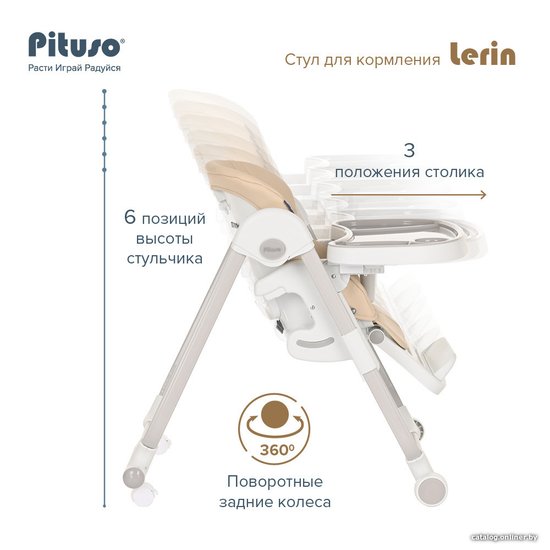 Pituso®
Расти Играй Радуйся

Стул для кормления Lerin

3
положения столика

6 позиций высоты стульчика

Pituso

360°

Поворотные задние колеса

catalog.onliner.by