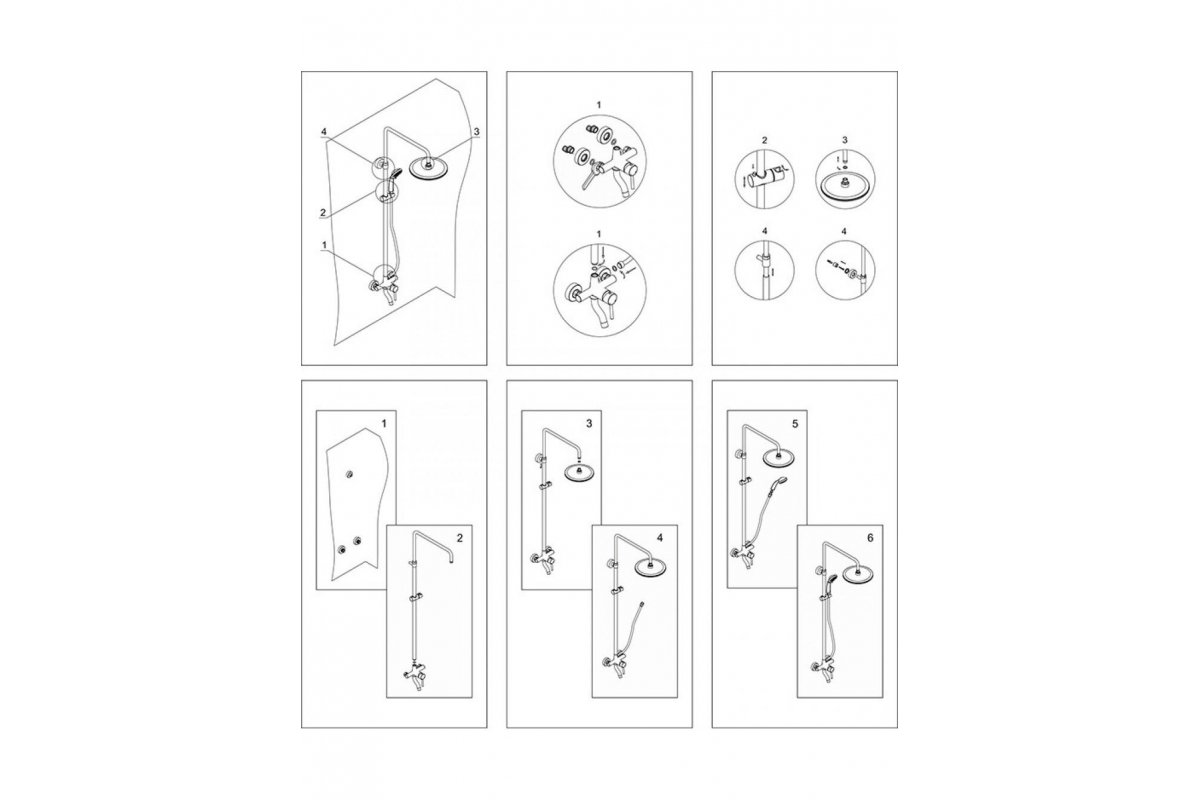 4
3
2
1

1

1

2
3
4
4

1
2

3
4

5
6