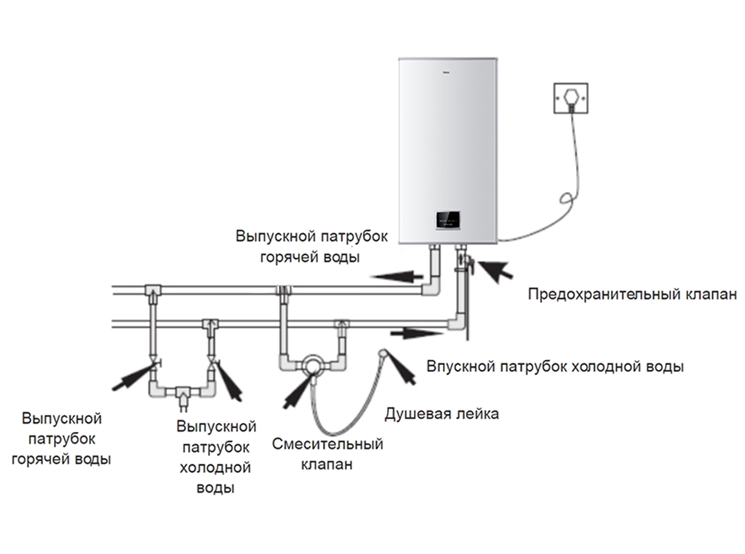 Выпускной патрубок горячей воды

Предохранительный клапан

Впускной патрубок холодной воды

Душевая лейка

Выпускной патрубок горячей воды

Выпускной патрубок холодной воды

Смесительный клапан