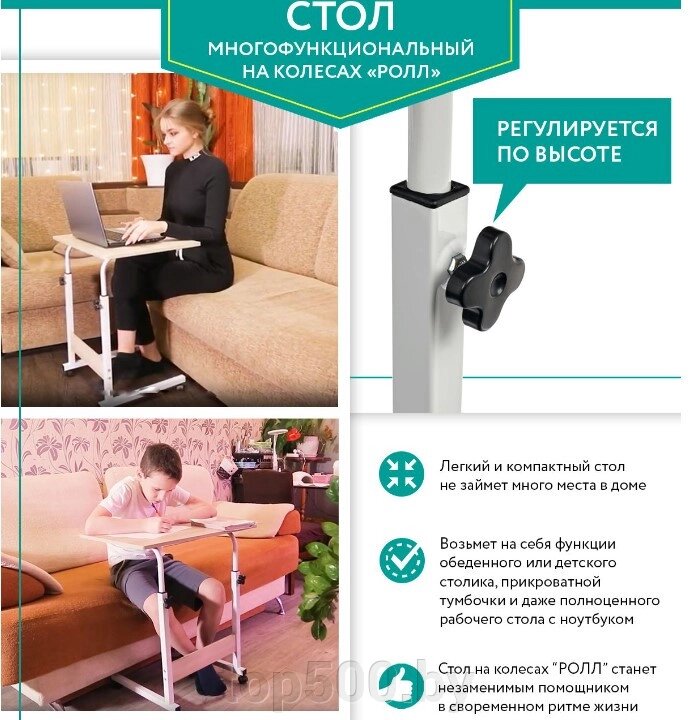 СТОЛ
МНОГОФУНКЦИОНАЛЬНЫЙ НА КОЛЕСАХ «РОЛЛ»

РЕГУЛИРУЕТСЯ ПО ВЫСОТЕ

Легкий и компактный стол не займет много места в доме

Возьмет на себя функции обеденного или детского столика, прикроватной тумбочки и даже полноценного рабочего стола с ноутбуком

Стол на колесах "РОЛЛ" станет незаменимым помощником в своременном ритме жизни

top500.by