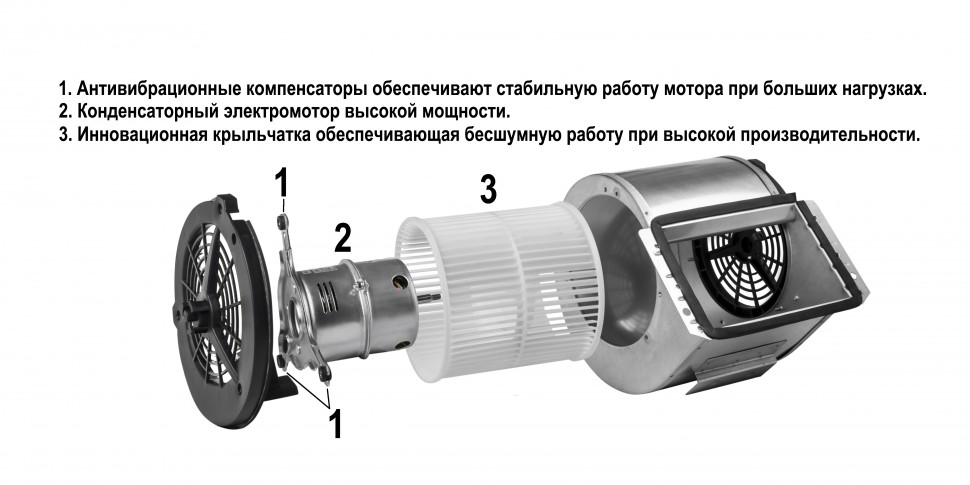 1. Антивибрационные компенсаторы обеспечивают стабильную работу мотора при больших нагрузках.
2. Конденсаторный электромотор высокой мощности.
3. Инновационная крыльчатка обеспечивающая бесшумную работу при высокой производительности.

1

2

3

1