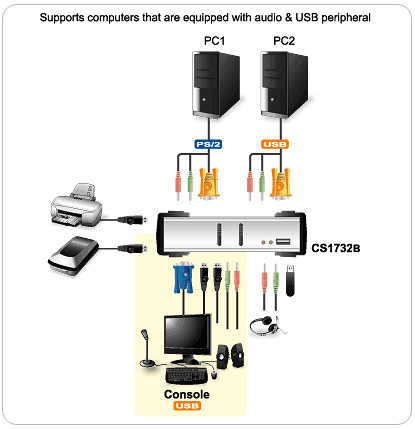 Supports computers that are equipped with audio & USB peripheral

PC1

PC2

PS/2

USB

CS1732B

Console

USB