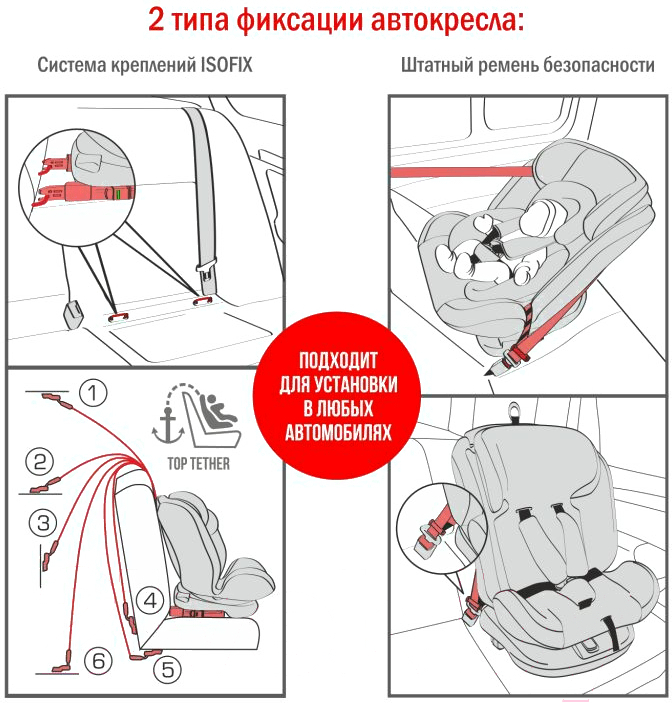 2 типа фиксации автокресла:

Система креплений ISOFIX

Штатный ремень безопасности

ПОДХОДИТ ДЛЯ УСТАНОВКИ В ЛЮБЫХ АВТОМОБИЛЯХ

1

2

3

4

5

6

TOP TETHER