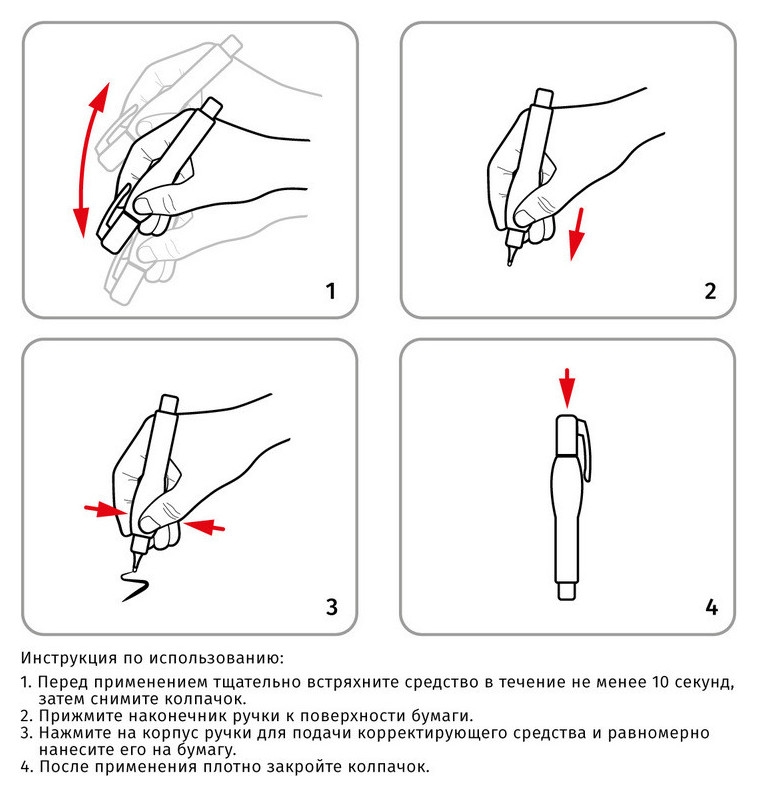 1

2

3

4

Инструкция по использованию:

1. Перед применением тщательно встряхните средство в течение не менее 10 секунд, затем снимите колпачок.
2. Прижмите наконечник ручки к поверхности бумаги.
3. Нажмите на корпус ручки для подачи корректирующего средства и равномерно нанесите его на бумагу.
4. После применения плотно закройте колпачок.