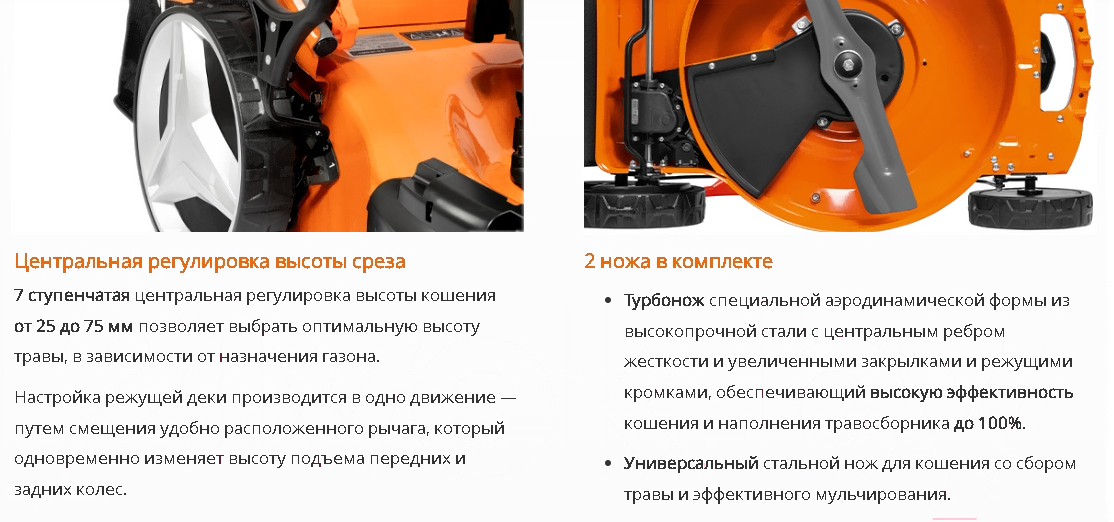 Центральная регулировка высоты среза

7 ступенчатая центральная регулировка высоты кошения от 25 до 75 мм позволяет выбрать оптимальную высоту травы, в зависимости от назначения газона.

Настройка режущей деки производится в одно движение — путем смещения удобно расположенного рычага, который одновременно изменяет высоту подъема передних и задних колес.

2 ножа в комплекте

• Турбонож специальной аэродинамической формы из высокопрочной стали с центральным ребром жесткости и увеличенными закрылками и режущими кромками, обеспечивающий высокую эффективность кошения и наполнения травосборника до 100%.

• Универсальный стальной нож для кошения со сбором травы и эффективного мульчирования.