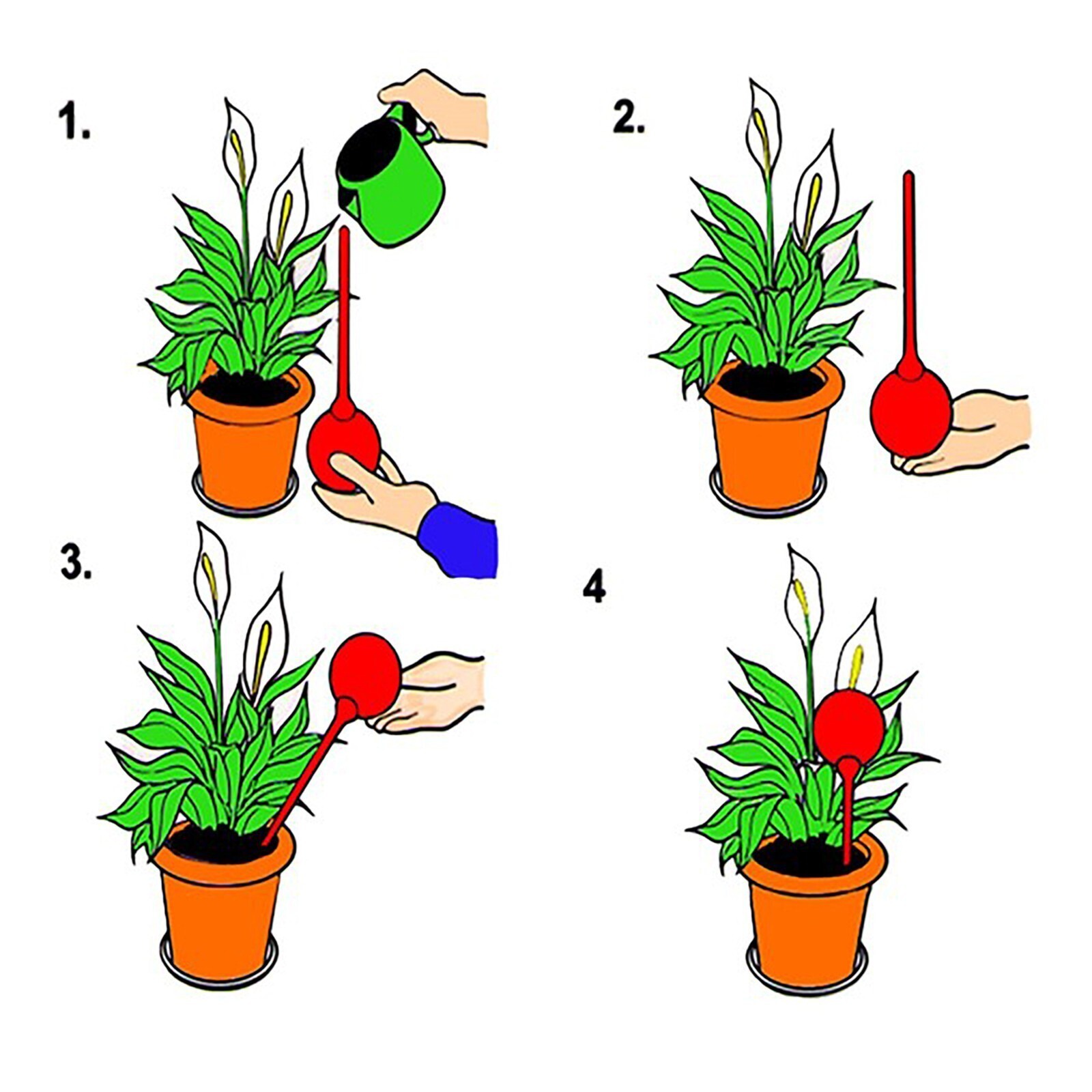 1.

2.

3.

4