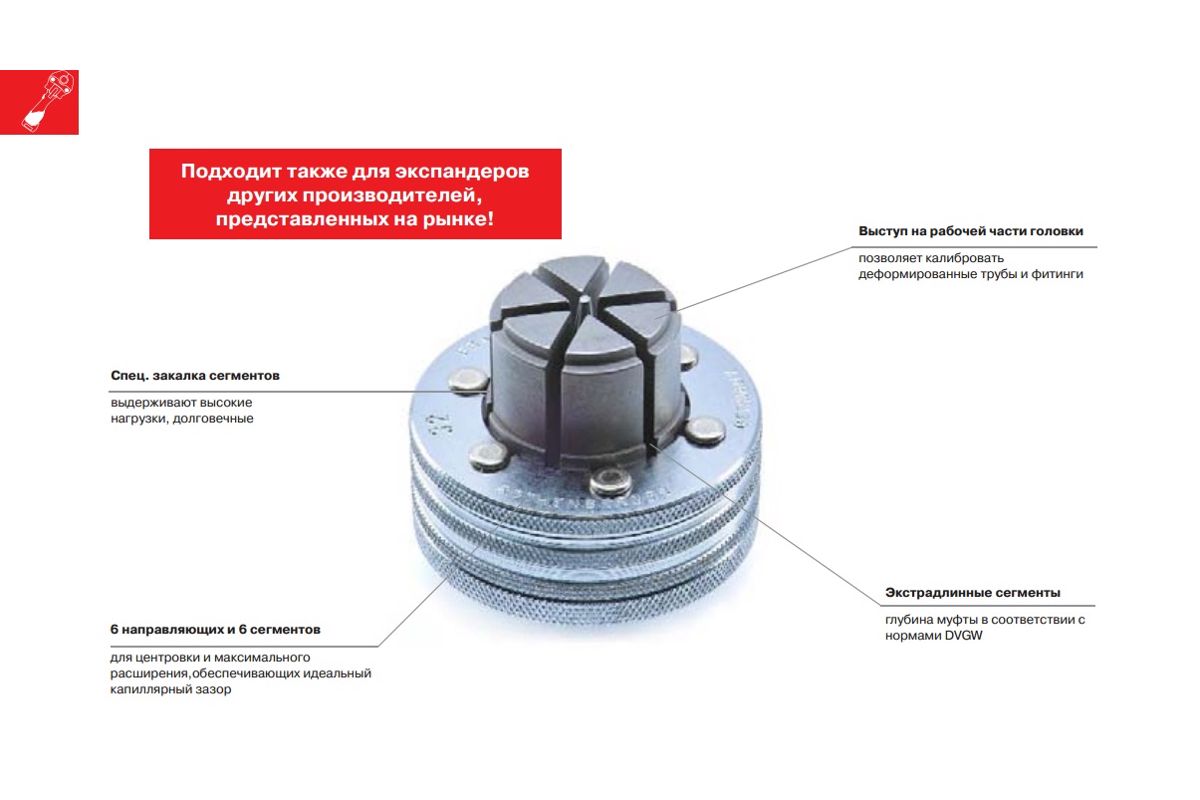 Подходит также для экспандеров других производителей, представленных на рынке!

Выступ на рабочей части головки

позволяет калибровать деформированные трубы и фитинги

Спец. закалка сегментов

выдерживают высокие нагрузки, долговечные

32

Экстрадлинные сегменты

глубина муфты в соответствии с нормами DVGW

6 направляющих и 6 сегментов

для центровки и максимального расширения,обеспечивающих идеальный капиллярный зазор