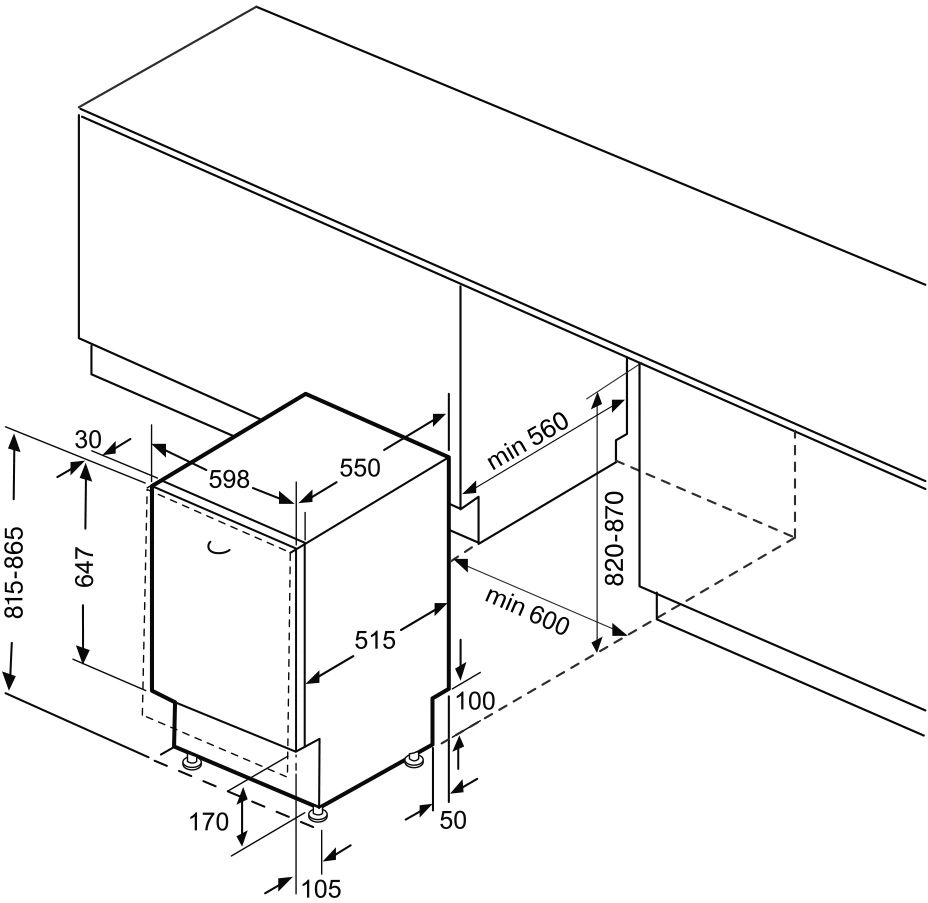 30
598
550
min 560
815-865
647
820-870
min 600
515
100
170
50
105