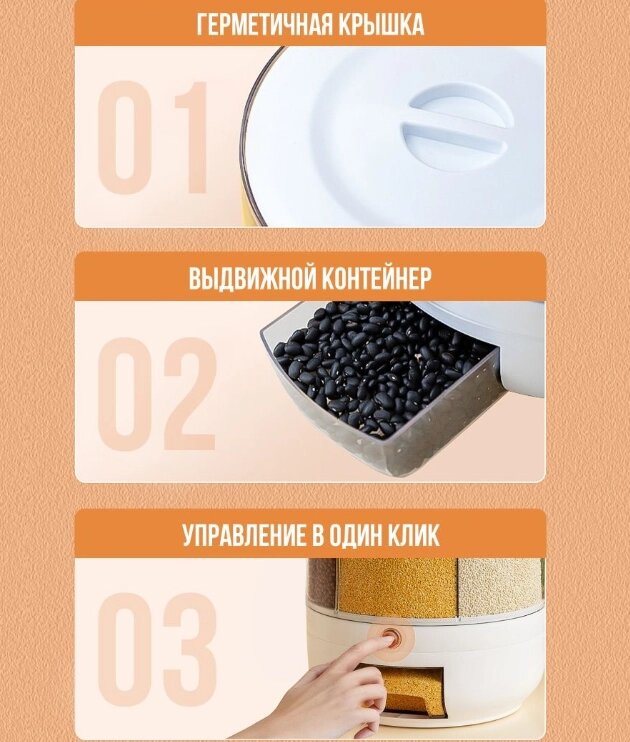 ГЕРМЕТИЧНАЯ КРЫШКА

01

ВЫДВИЖНОЙ КОНТЕЙНЕР

02

УПРАВЛЕНИЕ В ОДИН КЛИК

03