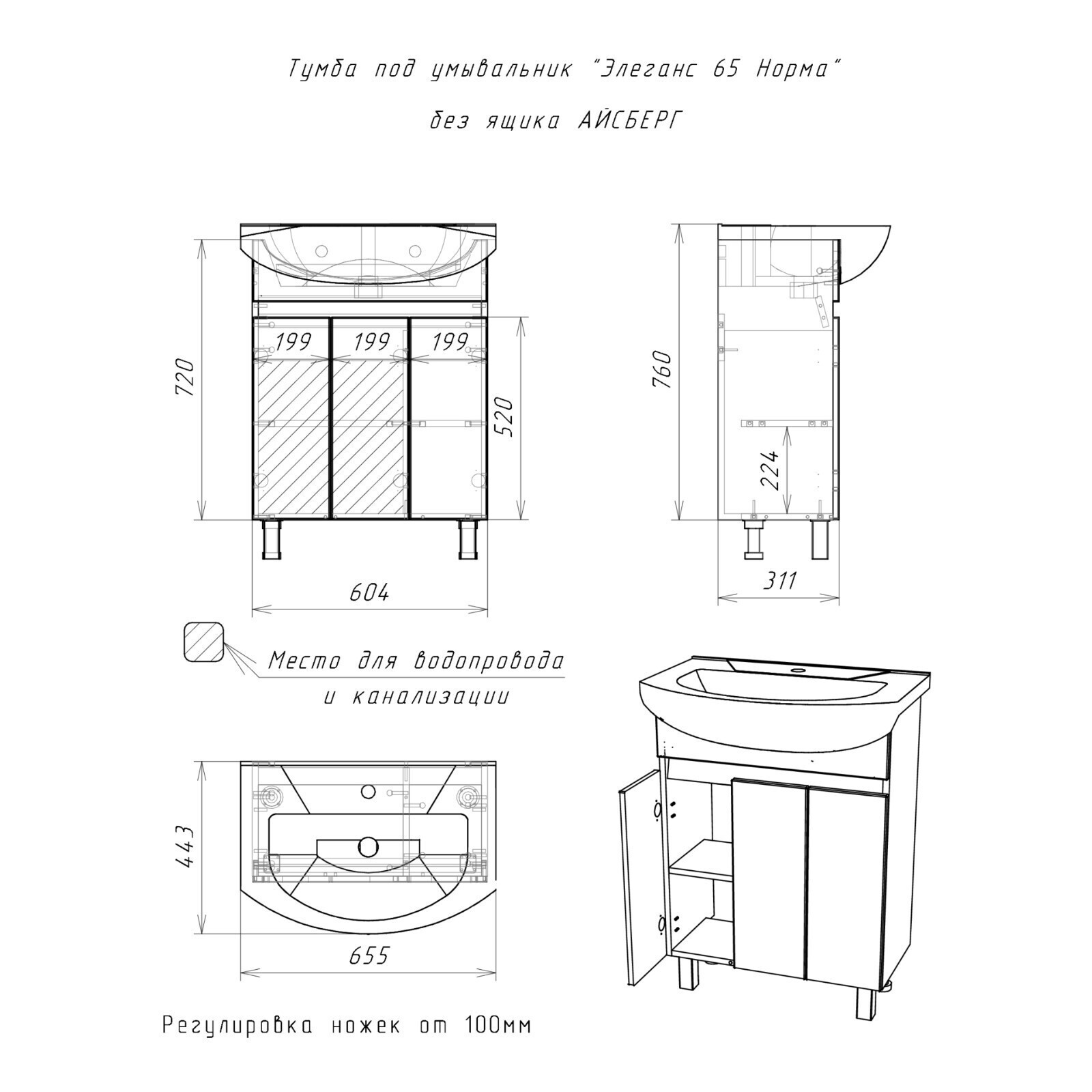 Тумба под умывальник "Элеганс 65 Норма"

без ящика АЙСБЕРГ

720

199 199 199

520

604

760

224

311

Место для водопровода и канализации

443

655

Регулировка ножек от 100мм