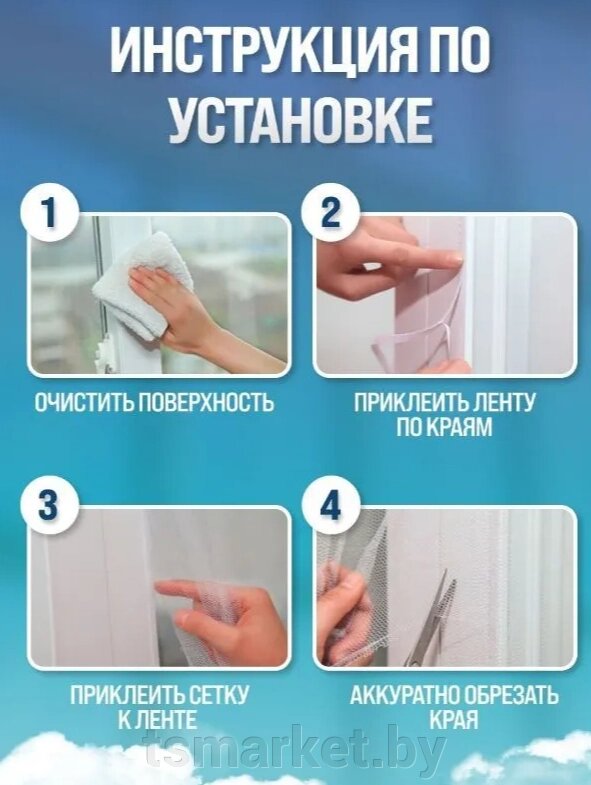 ИНСТРУКЦИЯ ПО УСТАНОВКЕ

1

ОЧИСТИТЬ ПОВЕРХНОСТЬ

2

ПРИКЛЕИТЬ ЛЕНТУ ПО КРАЯМ

3

ПРИКЛЕИТЬ СЕТКУ К ЛЕНТЕ

4

АККУРАТНО ОБРЕЗАТЬ КРАЯ

tsmarket.by